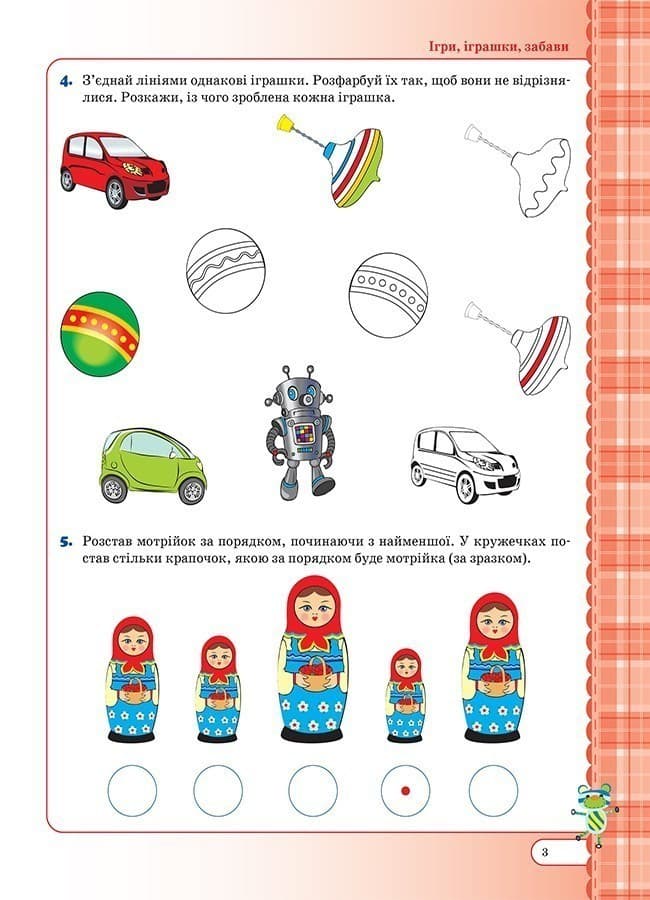 Ігри, іграшки, забави

4. З'єднай лініями однакові іграшки. Розфарбуй їх так, щоб вони не відрізнялися. Розкажи, із чого зроблена кожна іграшка.

5. Розстав мотрійок за порядком, починаючи з найменшої. У кружечках постав стільки крапочок, якою за порядком буде мотрійка (за зразком).

3