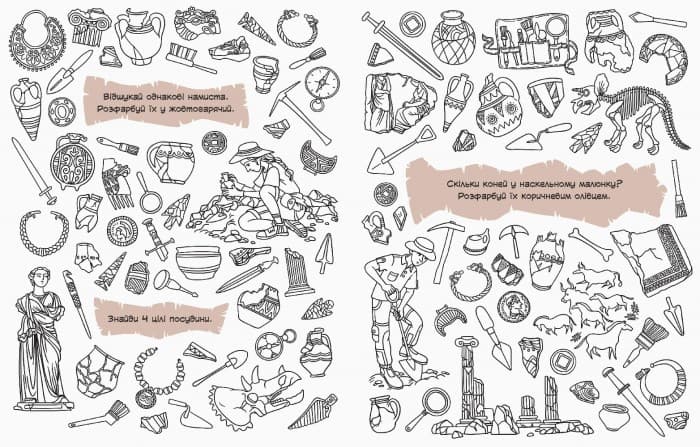 Відшукай однакові намиста. Розфарбуй їх у жовтогарячий.

Знайди 4 цілі посудини.

Скільки коней у наскельному малюнку? Розфарбуй їх коричневим олівцем.