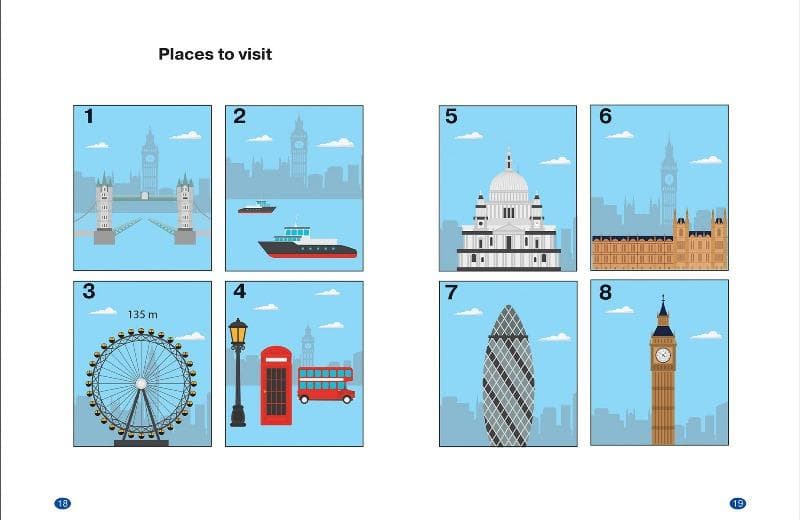 Places to visit

1

2

3

135 m

4

5

6

7

8

18

19