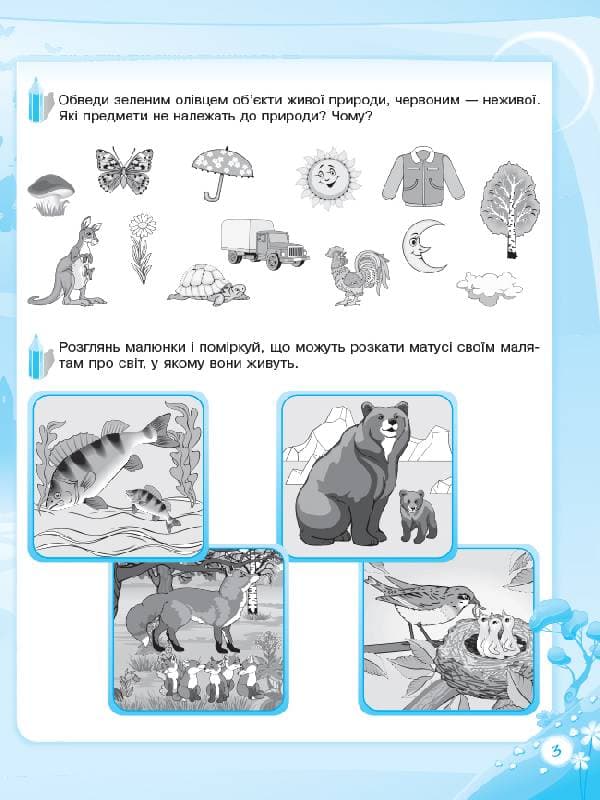 Обведи зеленим олівцем об'єкти живої природи, червоним — неживої. Які предмети не належать до природи? Чому?

Розглянь малюнки і поміркуй, що можуть розкати матусі своїм малятам про світ, у якому вони живуть.

3