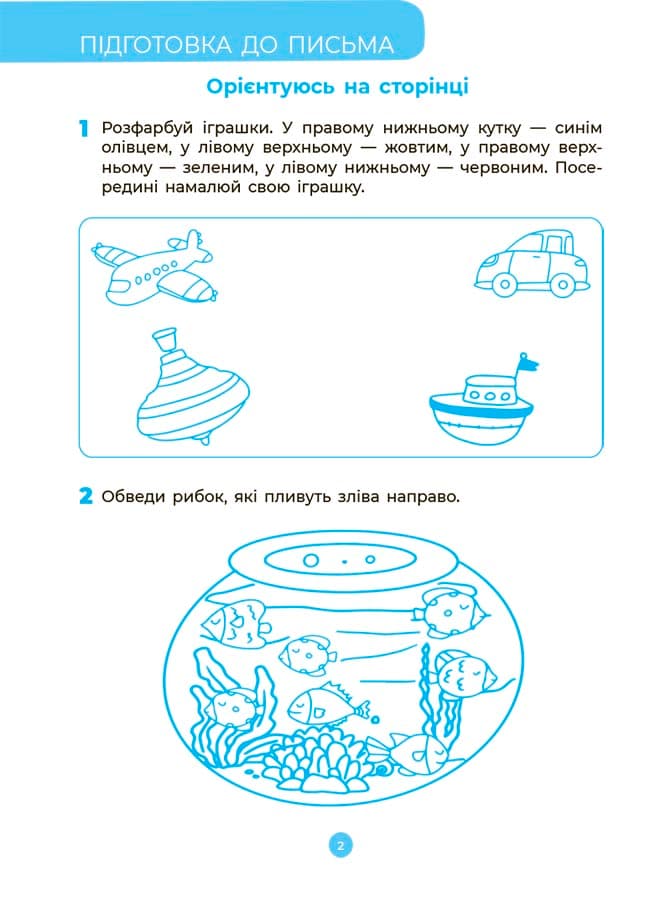 ПІДГОТОВКА ДО ПИСЬМА

Орієнтуюсь на сторінці

1 Розфарбуй іграшки. У правому нижньому кутку — синім олівцем, у лівому верхньому — жовтим, у правому верхньому — зеленим, у лівому нижньому — червоним. Посередині намалюй свою іграшку.

2 Обведи рибок, які пливуть зліва направо.

2