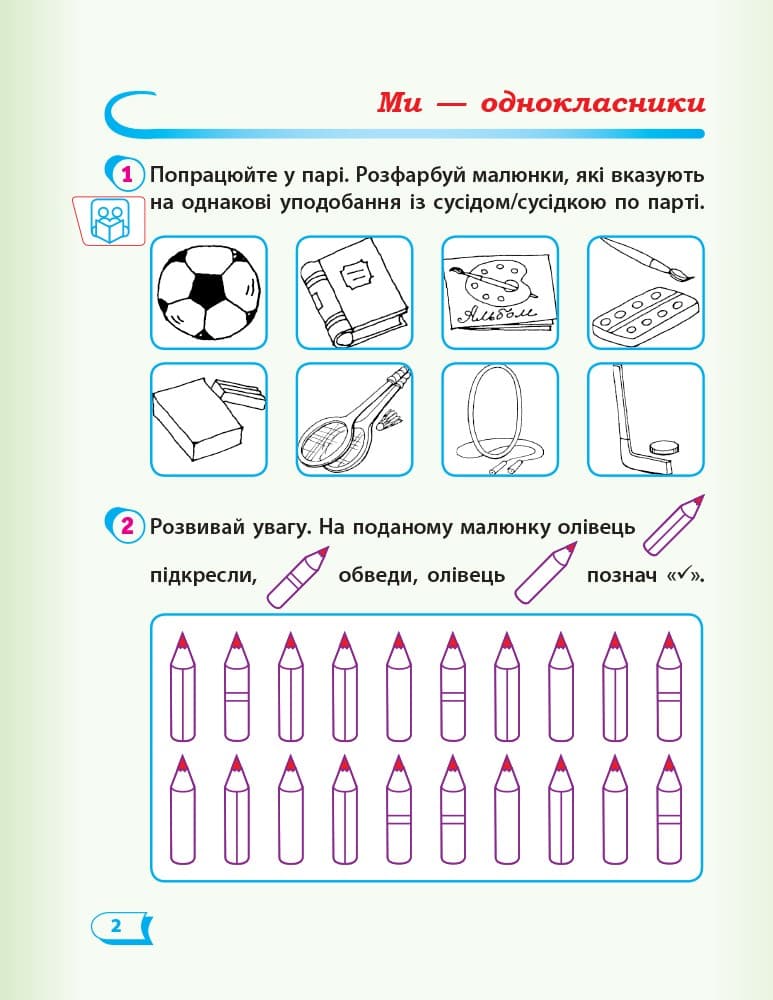 Ми — однокласники

1 Попрацюйте у парі. Розфарбуй малюнки, які вказують на однакові уподобання із сусідом/сусідкою по парті.

Альбом

2 Розвивай увагу. На поданому малюнку олівець підкресли, обведи, олівець познач «✓».

2