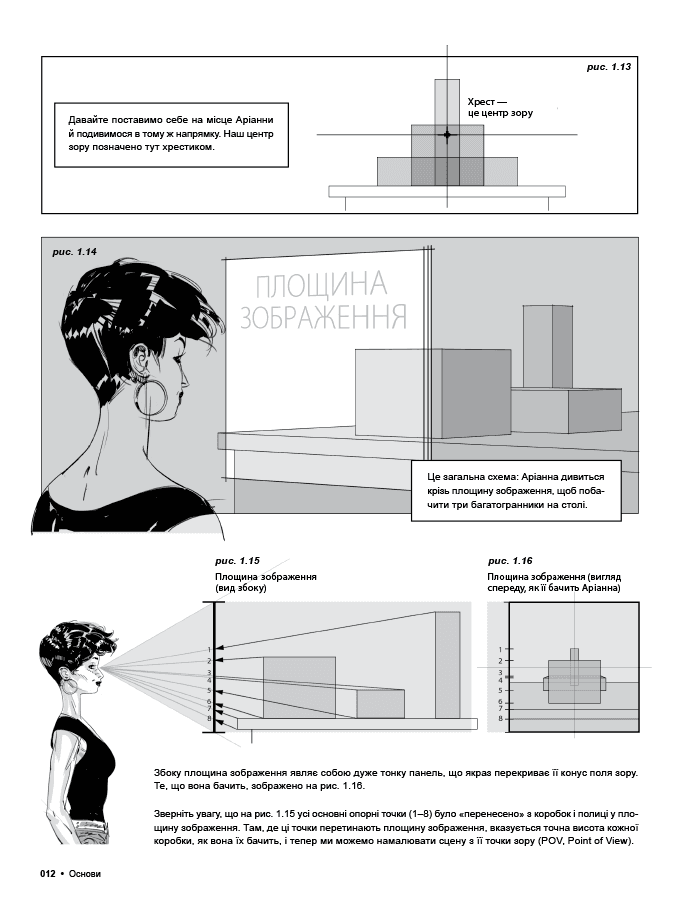 рис. 1.13

Давайте поставимо себе на місце Аріанни й подивимося в тому ж напрямку. Наш центр зору позначено тут хрестиком.

Хрест — це центр зору

рис. 1.14

ПЛОЩИНА ЗОБРАЖЕННЯ

Це загальна схема: Аріанна дивиться крізь площину зображення, щоб побачити три багатогранники на столі.

рис. 1.15

Площина зображення (вид збоку)

1
2
3
4
5
6
7
8

рис. 1.16

Площина зображення (вигляд спереду, як її бачить Аріанна)

1
2
3
4
5
6
7
8

Збоку площина зображення являє собою дуже тонку панель, що якраз перекриває її конус поля зору. Те, що вона бачить, зображено на рис. 1.16.

Зверніть увагу, що на рис. 1.15 усі основні опорні точки (1–8) було «перенесено» з коробок і полиці у площину зображення. Там, де ці точки перетинають площину зображення, вказується точна висота кожної коробки, як вона їх бачить, і тепер ми можемо намалювати сцену з її точки зору (POV, Point of View).

012 • Основи