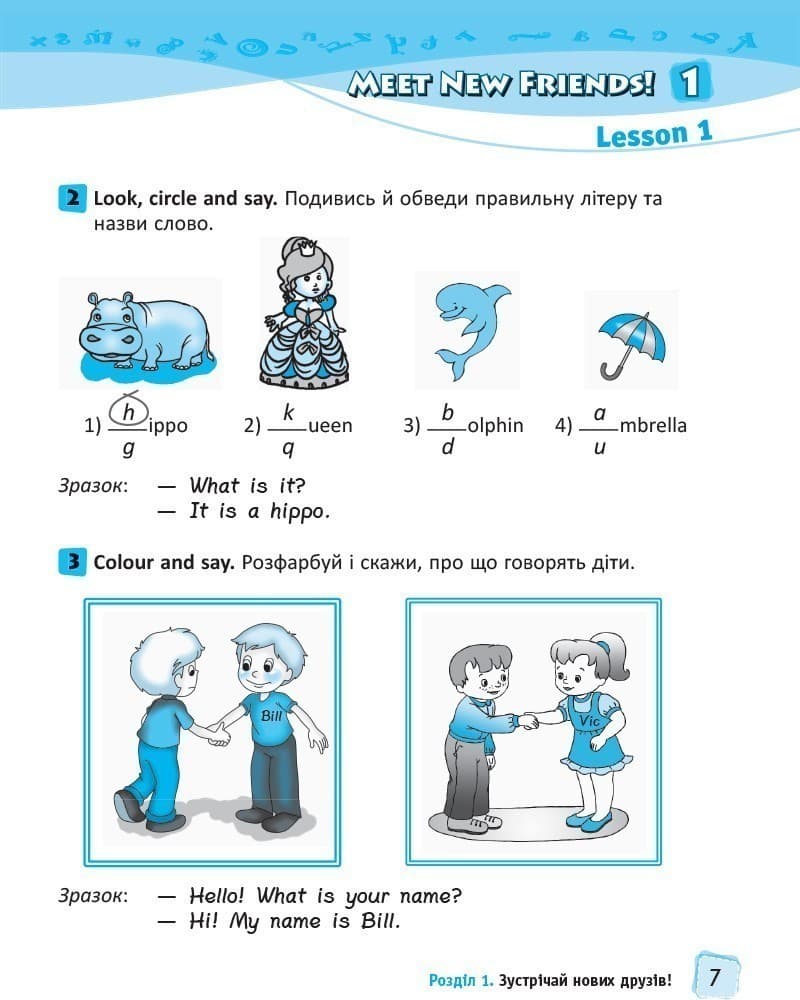 MEET NEW FRIENDS! 1

Lesson 1

2 Look, circle and say. Подивись й обведи правильну літеру та назви слово.

1) $\frac{h}{g}$ippo 2) $\frac{k}{q}$ueen 3) $\frac{b}{d}$olphin 4) $\frac{a}{u}$mbrella

Зразок: — What is it?
— It is a hippo.

3 Colour and say. Розфарбуй і скажи, про що говорять діти.

Bill

Vic

Зразок: — Hello! What is your name?
— Hi! My name is Bill.

Розділ 1. Зустрічай нових друзів! 7