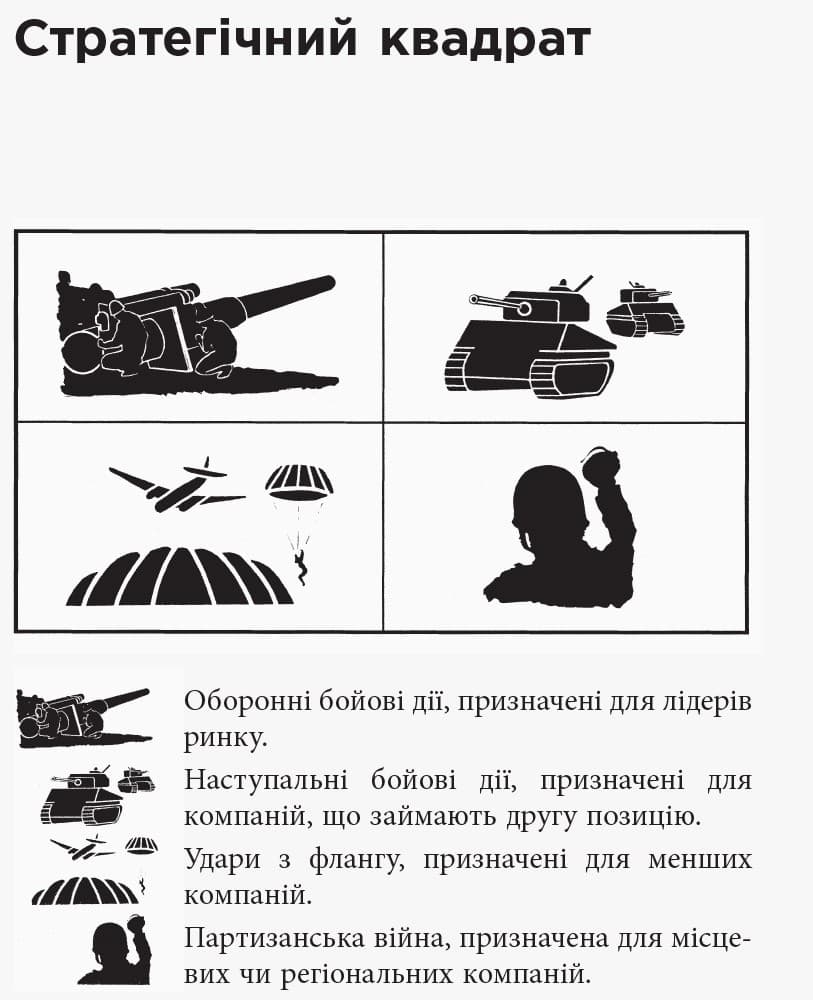 Стратегічний квадрат

Оборонні бойові дії, призначені для лідерів ринку.

Наступальні бойові дії, призначені для компаній, що займають другу позицію.

Удари з флангу, призначені для менших компаній.

Партизанська війна, призначена для місцевих чи регіональних компаній.