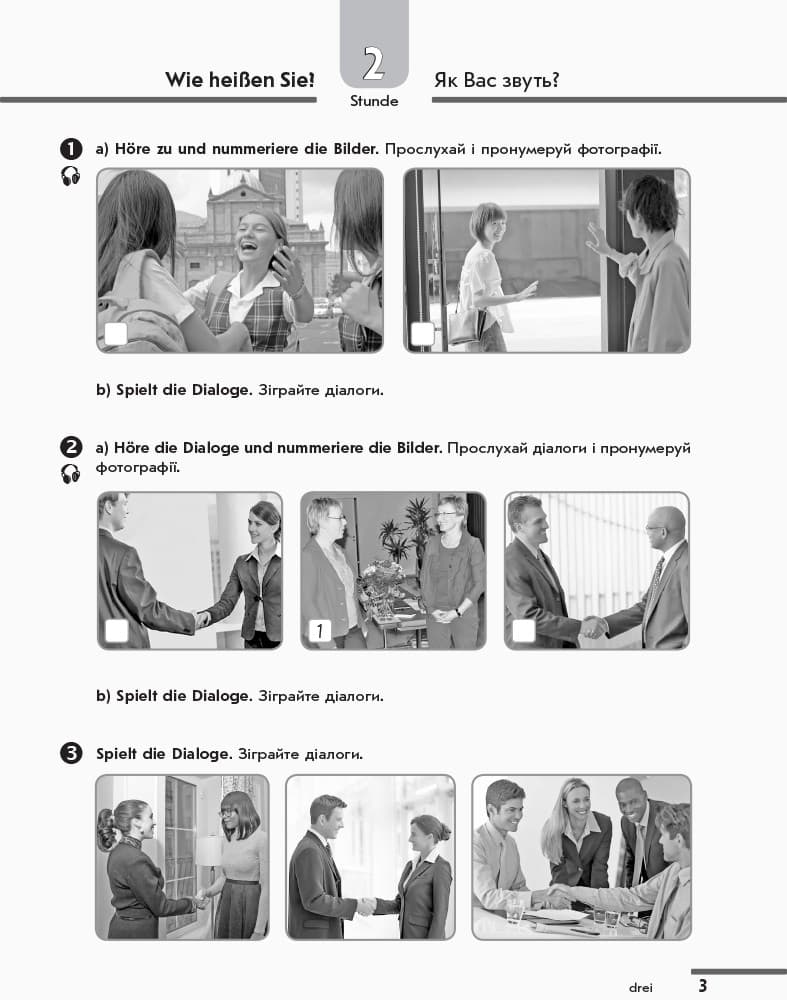 Wie heißen Sie! 2 Stunde Як Вас звуть?

1 a) Höre zu und nummeriere die Bilder. Прослухай і пронумеруй фотографії.

b) Spielt die Dialoge. Зіграйте діалоги.

2 a) Höre die Dialoge und nummeriere die Bilder. Прослухай діалоги і пронумеруй фотографії.

1

b) Spielt die Dialoge. Зіграйте діалоги.

3 Spielt die Dialoge. Зіграйте діалоги.

drei 3