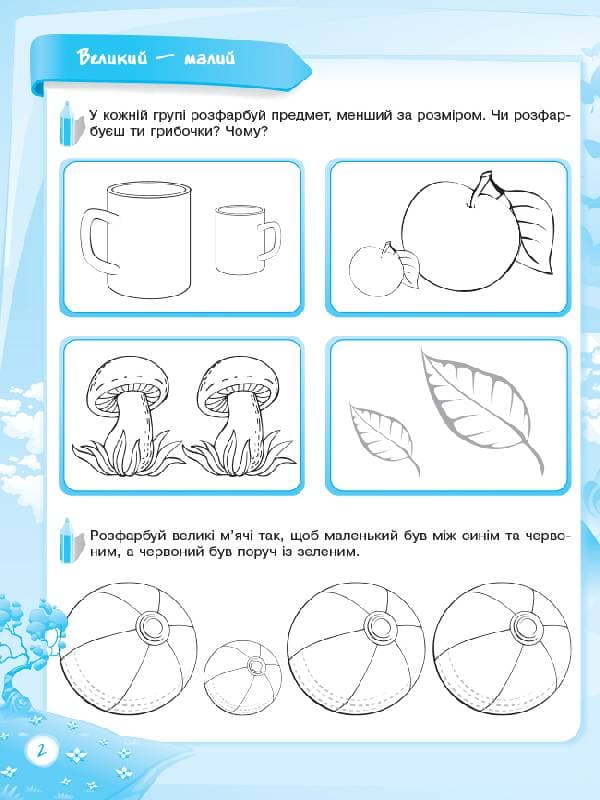 Великий — малий

У кожній групі розфарбуй предмет, менший за розміром. Чи розфарбуєш ти грибочки? Чому?

Розфарбуй великі м'ячі так, щоб маленький був між синім та червоним, а червоний був поруч із зеленим.

2