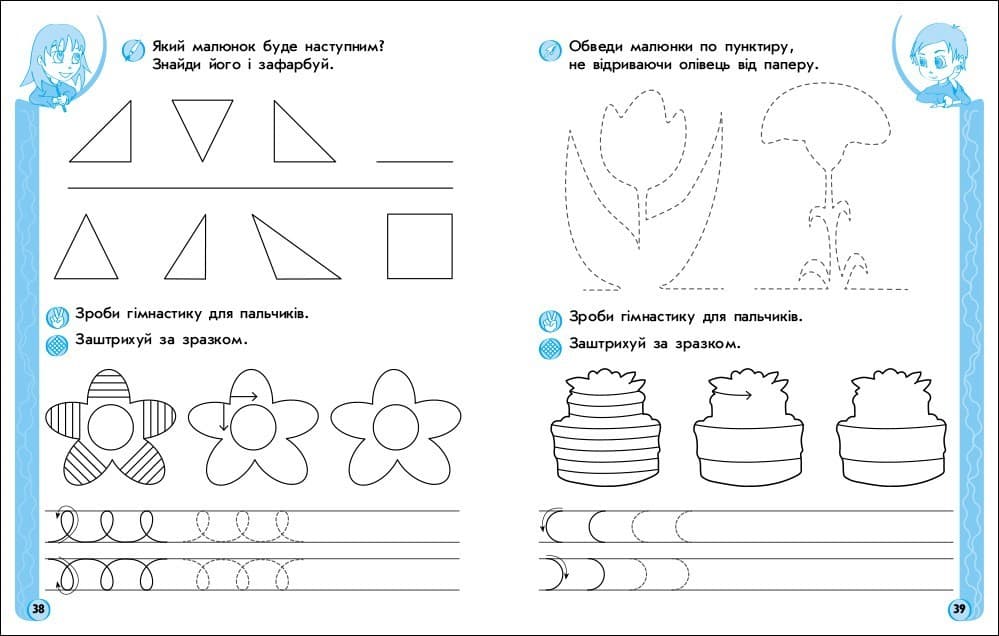 Який малюнок буде наступним? Знайди його і зафарбуй.

Зроби гімнастику для пальчиків.

Заштрихуй за зразком.

38

Обведи малюнки по пунктиру, не відриваючи олівець від паперу.

Зроби гімнастику для пальчиків.

Заштрихуй за зразком.

39