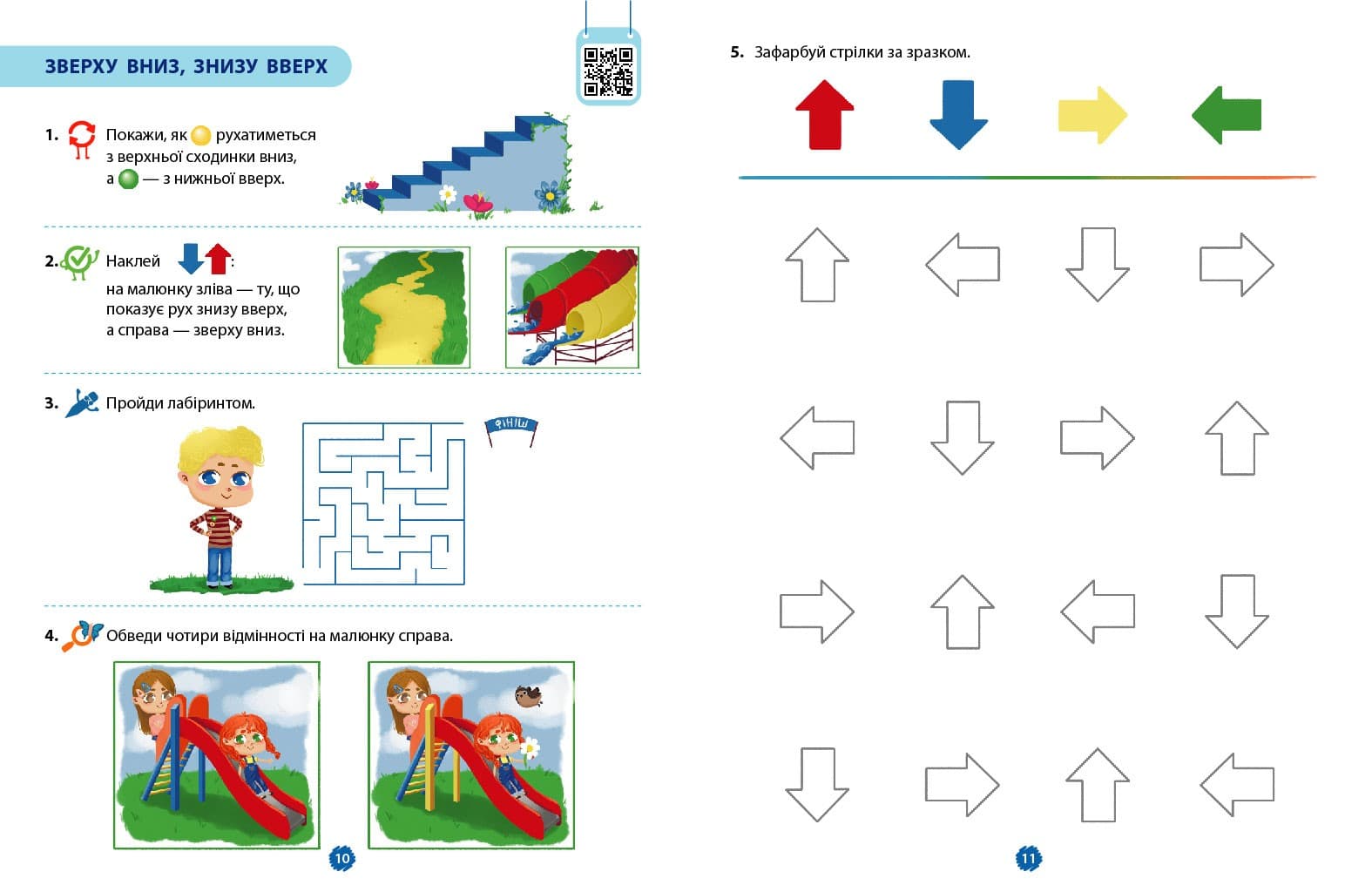 ЗВЕРХУ ВНИЗ, ЗНИЗУ ВВЕРХ

1. Покажи, як рухатиметься з верхньої сходинки вниз, а — з нижньої вверх.

2. Наклей :
на малюнку зліва — ту, що показує рух знизу вверх, а справа — зверху вниз.

3. Пройди лабіринтом.

ФІНІШ

4. Обведи чотири відмінності на малюнку справа.

10

5. Зафарбуй стрілки за зразком.

11