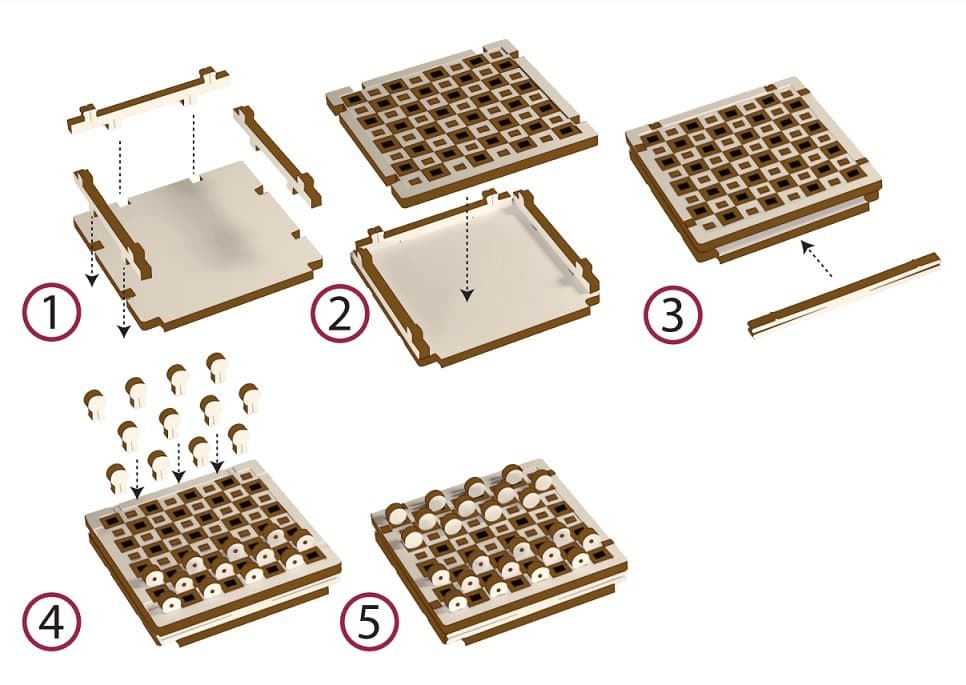 1
2
3
4
5