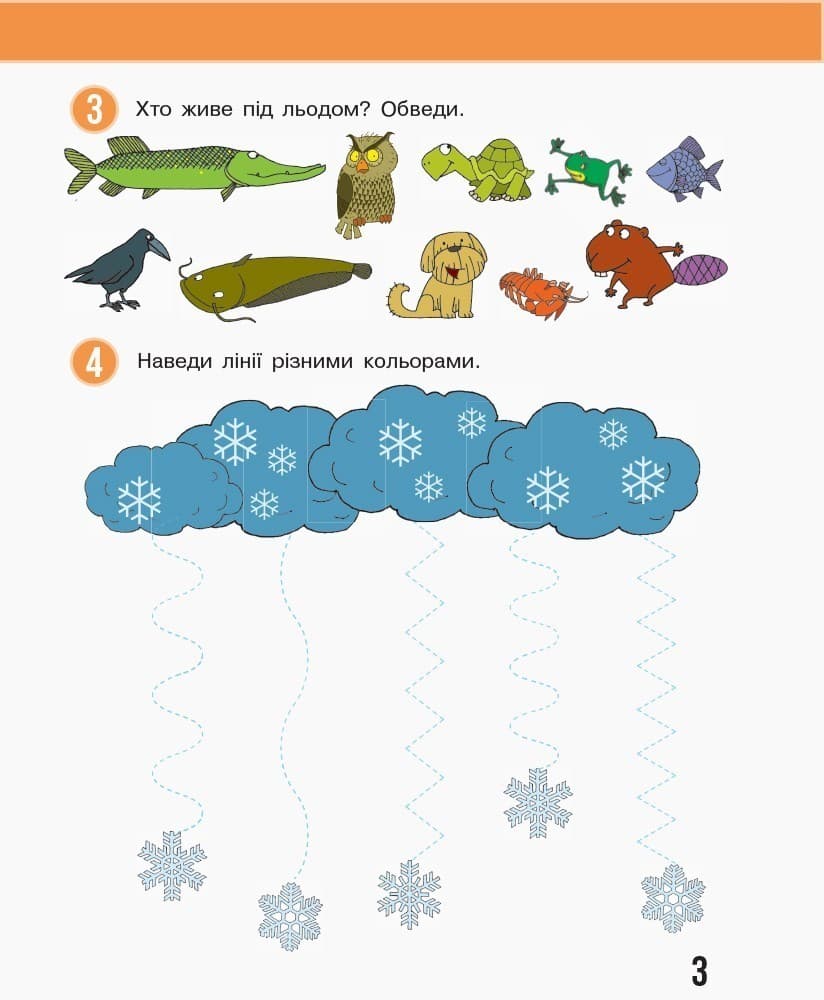 3 Хто живе під льодом? Обведи.

4 Наведи лінії різними кольорами.

3