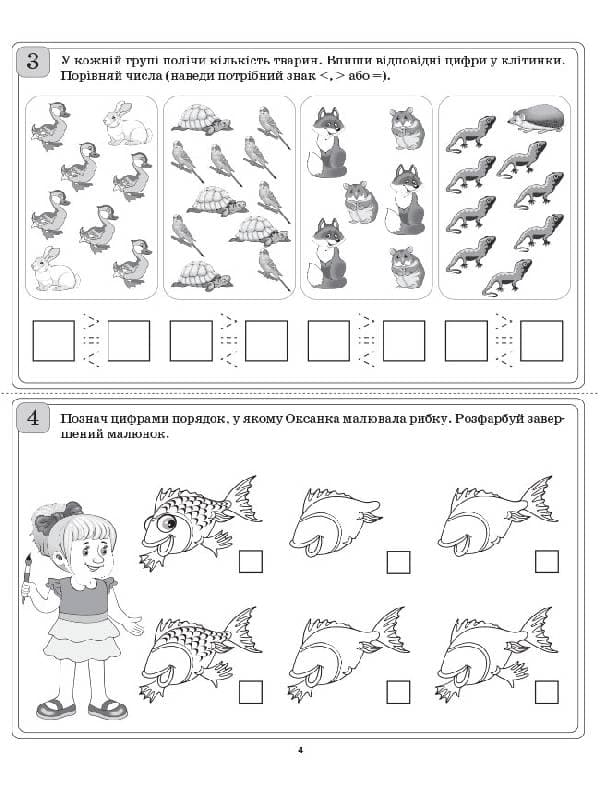 3 У кожній групі полічи кількість тварин. Впиши відповідні цифри у клітинки. Порівняй числа (наведи потрібний знак <, > або =).

> = <

> = <

> = <

> = <

4 Познач цифрами порядок, у якому Оксанка малювала рибку. Розфарбуй завершений малюнок.

4