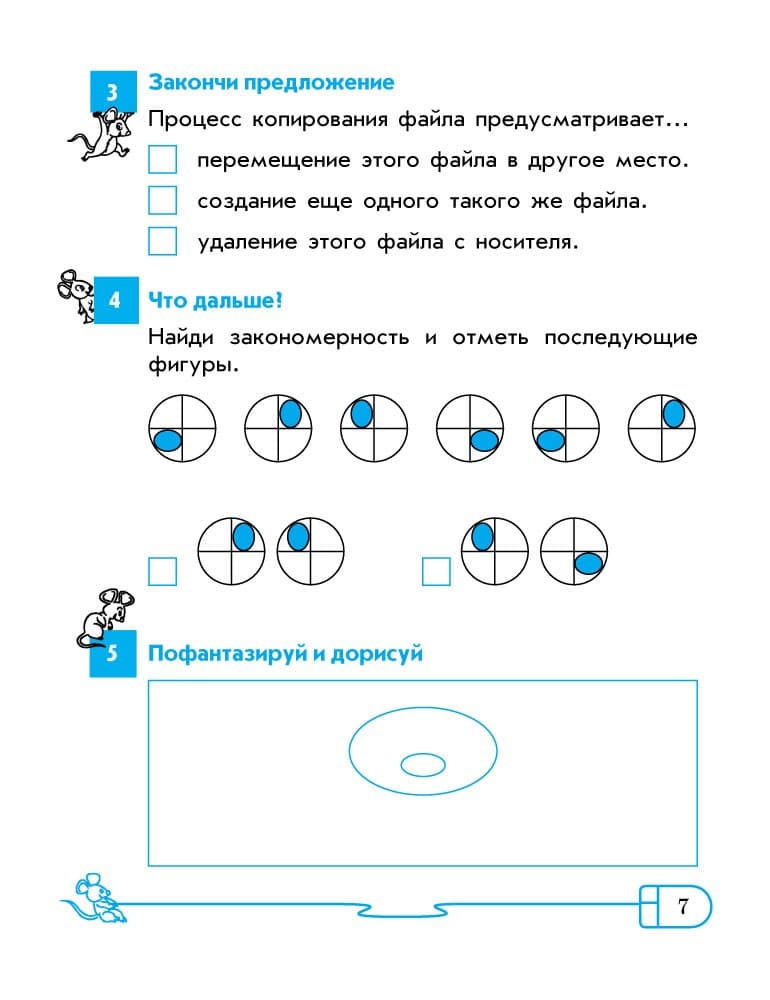 3 Закончи предложение

Процесс копирования файла предусматривает...

перемещение этого файла в другое место.

создание еще одного такого же файла.

удаление этого файла с носителя.

4 Что дальше?

Найди закономерность и отметь последующие фигуры.

5 Пофантазируй и дорисуй

7