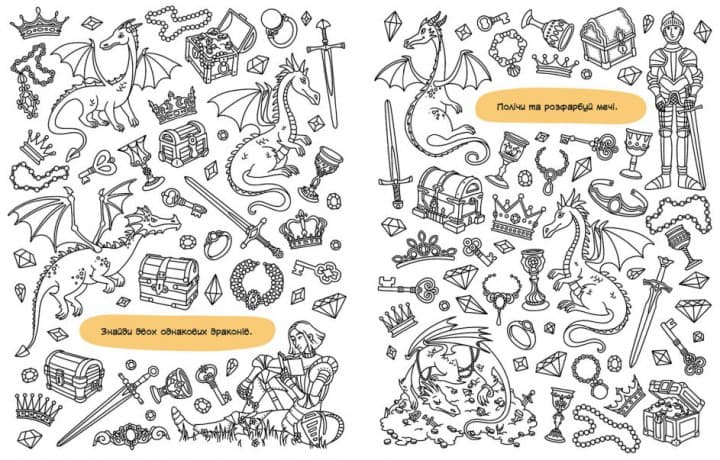 Знайди двох однакових драконів.

Полічи та розфарбуй мечі.