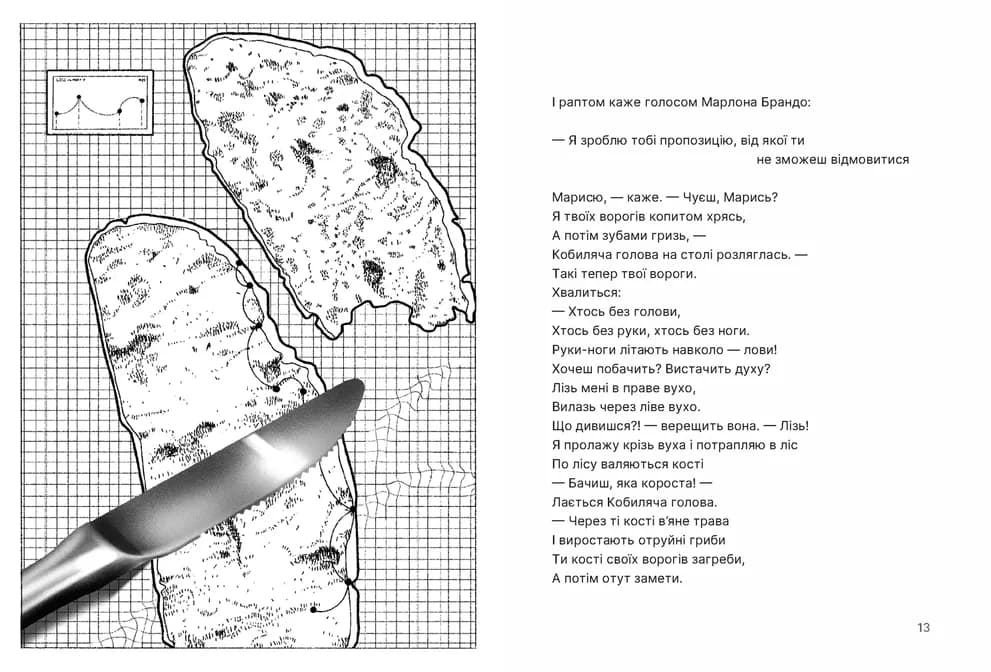 І раптом каже голосом Марлона Брандо:

— Я зроблю тобі пропозицію, від якої ти не зможеш відмовитися

Марисю, — каже. — Чуєш, Марись?
Я твоїх ворогів копитом хрясь,
А потім зубами гризь, —
Кобиляча голова на столі розляглась. —
Такі тепер твої вороги.
Хвалиться:
— Хтось без голови,
Хтось без руки, хтось без ноги.
Руки-ноги літають навколо — лови!
Хочеш побачить? Вистачить духу?
Лізь мені в праве вухо,
Вилазь через ліве вухо.
Що дивишся?! — верещить вона. — Лізь!
Я пролажу крізь вуха і потрапляю в ліс
По лісу валяються кості
— Бачиш, яка короста! —
Лається Кобиляча голова.
— Через ті кості в'яне трава
І виростають отруйні гриби
Ти кості своїх ворогів загреби,
А потім отут замети.

13