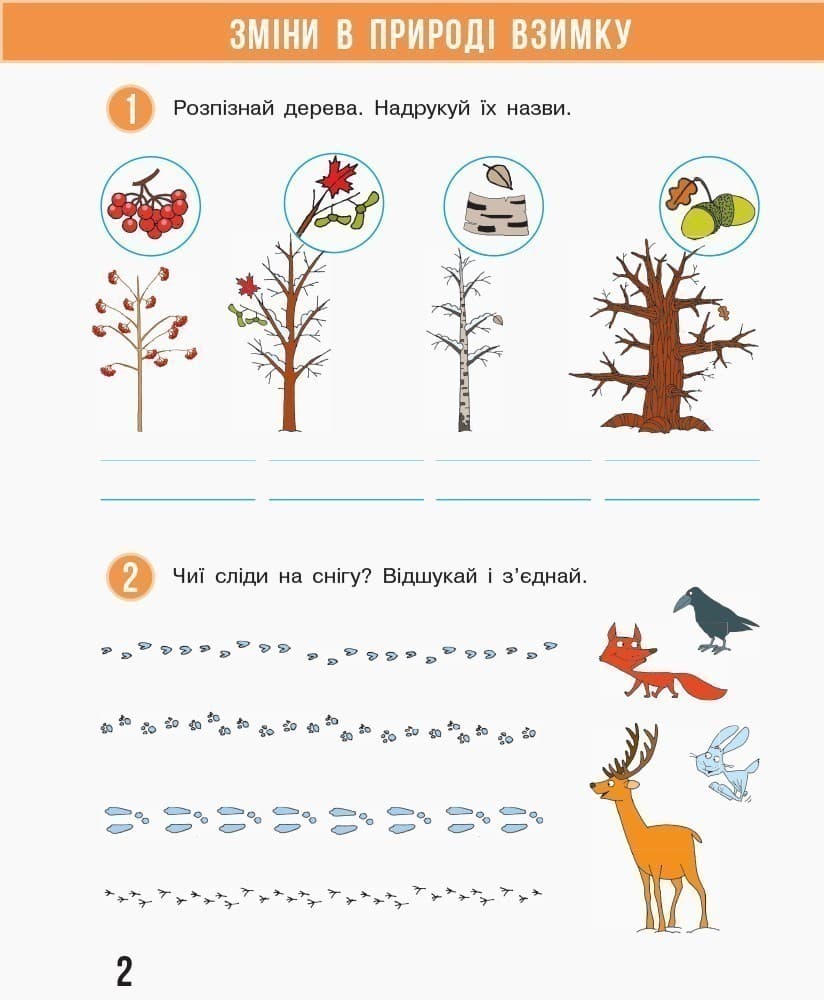 ЗМІНИ В ПРИРОДІ ВЗИМКУ

1 Розпізнай дерева. Надрукуй їх назви.

2 Чиї сліди на снігу? Відшукай і з'єднай.

2