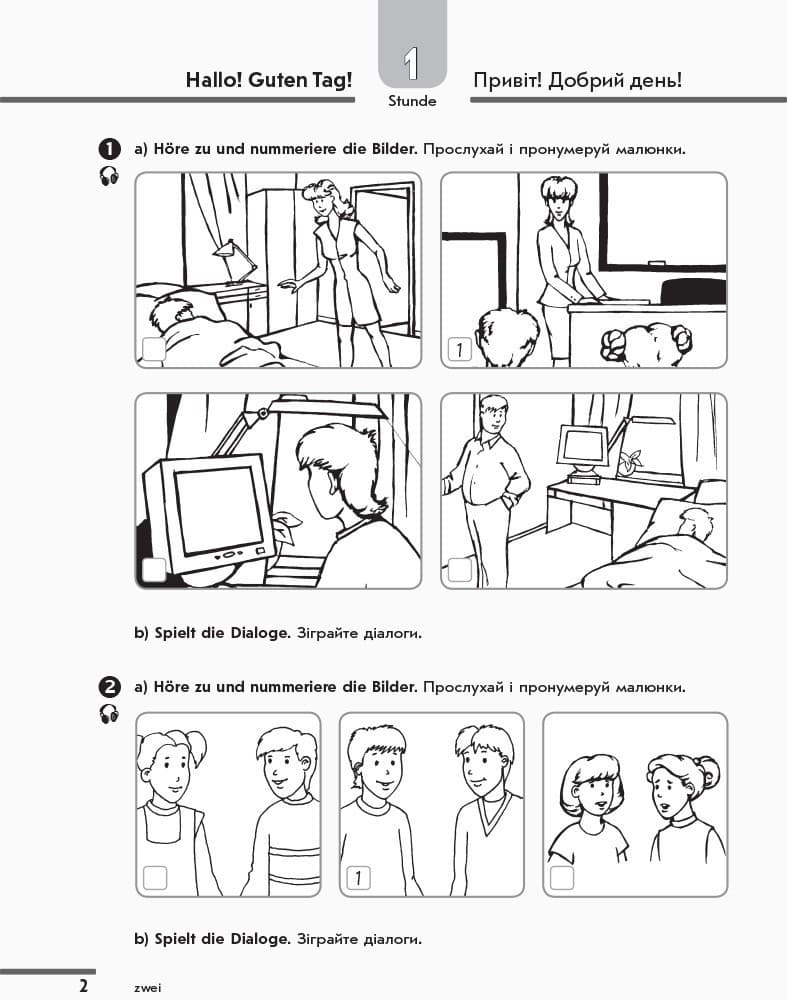 Hallo! Guten Tag!

1
Stunde

Привіт! Добрий день!

1 a) Höre zu und nummeriere die Bilder. Прослухай і пронумеруй малюнки.

1

b) Spielt die Dialoge. Зіграйте діалоги.

2 a) Höre zu und nummeriere die Bilder. Прослухай і пронумеруй малюнки.

1

b) Spielt die Dialoge. Зіграйте діалоги.

2 zwei