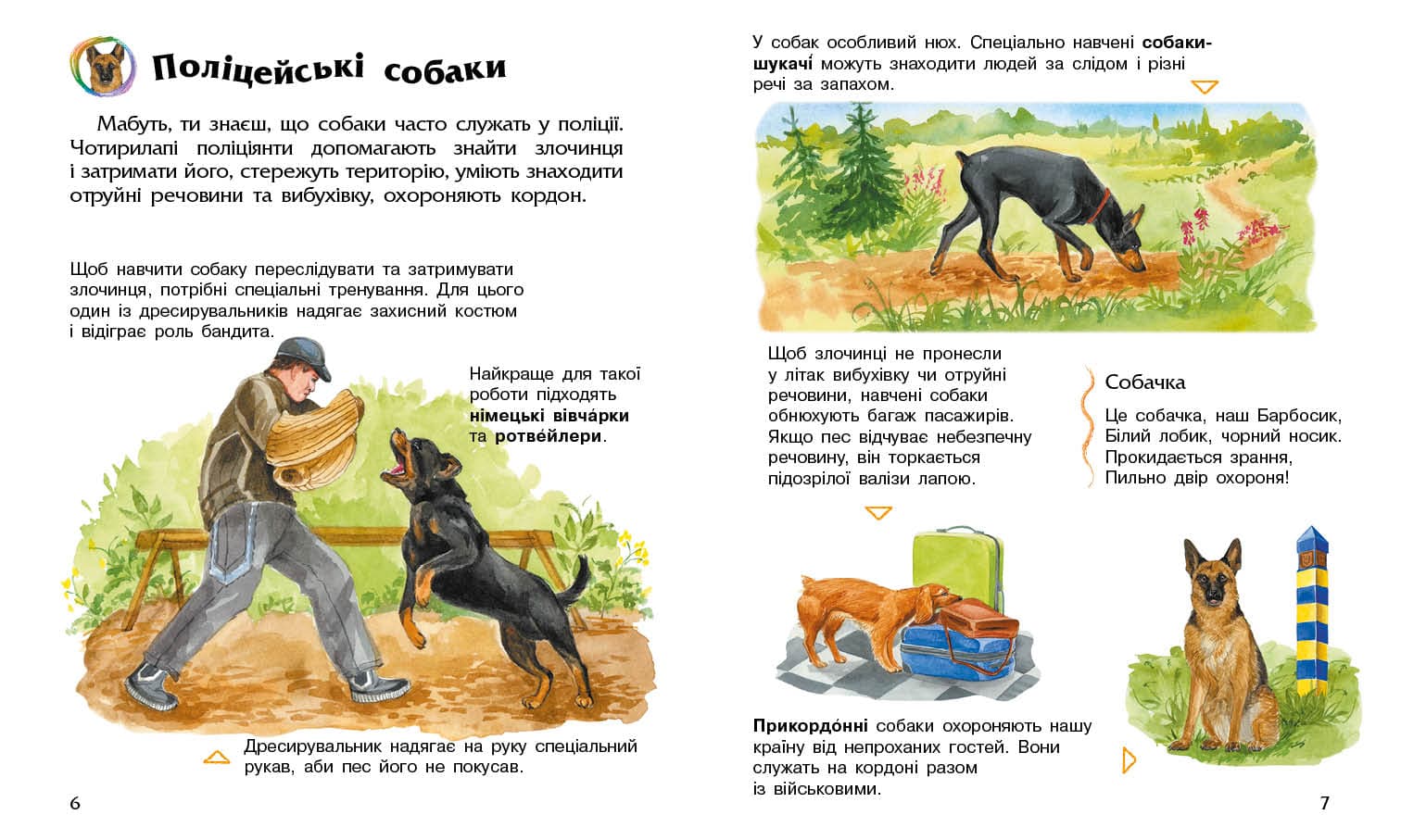 Поліцейські собаки

Мабуть, ти знаєш, що собаки часто служать у поліції. Чотирилапі поліціянти допомагають знайти злочинця і затримати його, стережуть територію, уміють знаходити отруйні речовини та вибухівку, охороняють кордон.

Щоб навчити собаку переслідувати та затримувати злочинця, потрібні спеціальні тренування. Для цього один із дресирувальників надягає захисний костюм і відіграє роль бандита.

Найкраще для такої роботи підходять німецькі вівча́рки та ротве́йлери.

Дресирувальник надягає на руку спеціальний рукав, аби пес його не покусав.

6

У собак особливий нюх. Спеціально навчені собаки-шукачі́ можуть знаходити людей за слідом і різні речі за запахом.

Щоб злочинці не пронесли у літак вибухівку чи отруйні речовини, навчені собаки обнюхують багаж пасажирів. Якщо пес відчуває небезпечну речовину, він торкається підозрілої валізи лапою.

Собачка
Це собачка, наш Барбосик,
Білий лобик, чорний носик.
Прокидається зрання,
Пильно двір охороня!

Прикордо́нні собаки охороняють нашу країну від непроханих гостей. Вони служать на кордоні разом із військовими.

7