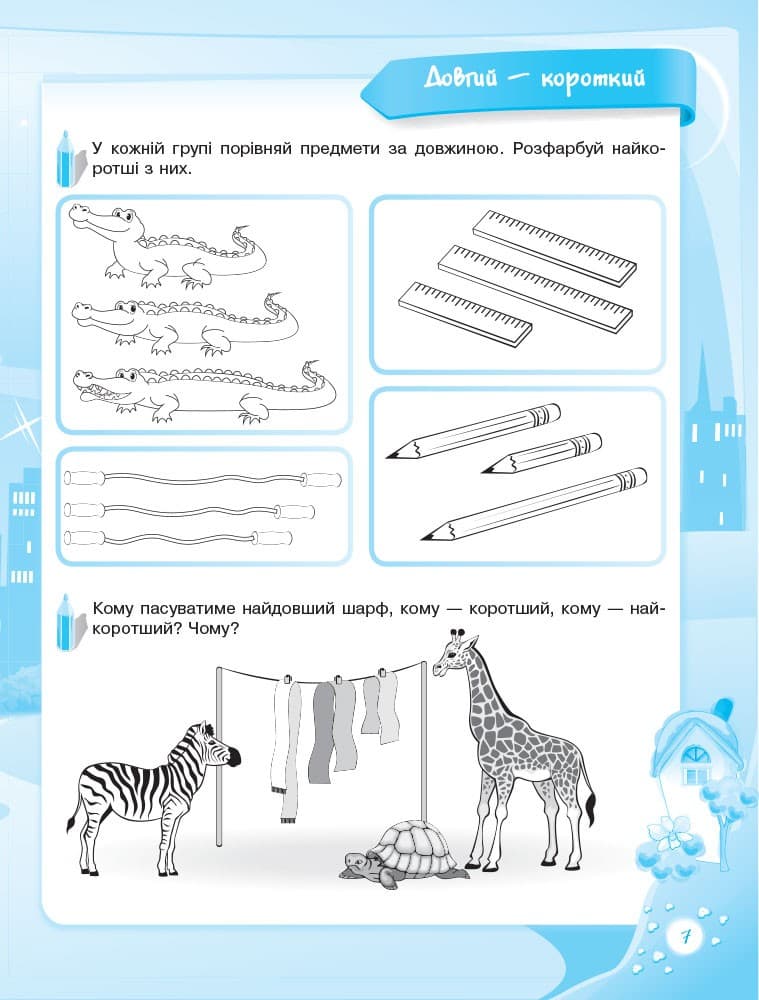 Довгий — короткий

У кожній групі порівняй предмети за довжиною. Розфарбуй найкоротші з них.

Кому пасуватиме найдовший шарф, кому — коротший, кому — найкоротший? Чому?

7