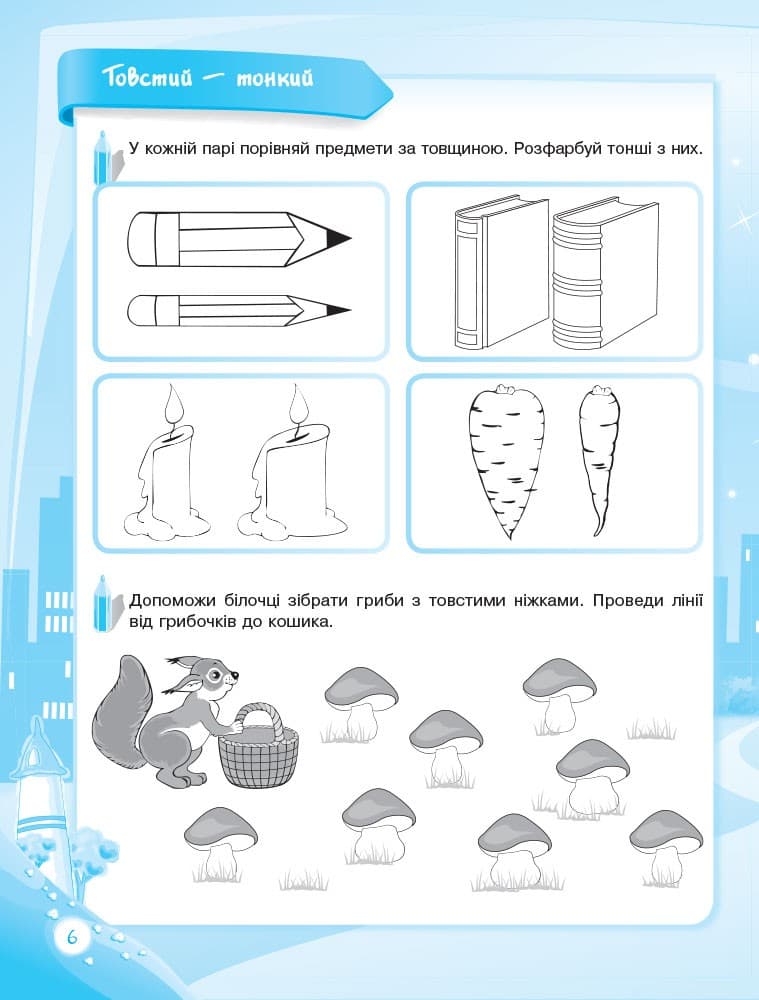 Товстий — тонкий

У кожній парі порівняй предмети за товщиною. Розфарбуй тонші з них.

Допоможи білочці зібрати гриби з товстими ніжками. Проведи лінії від грибочків до кошика.

6