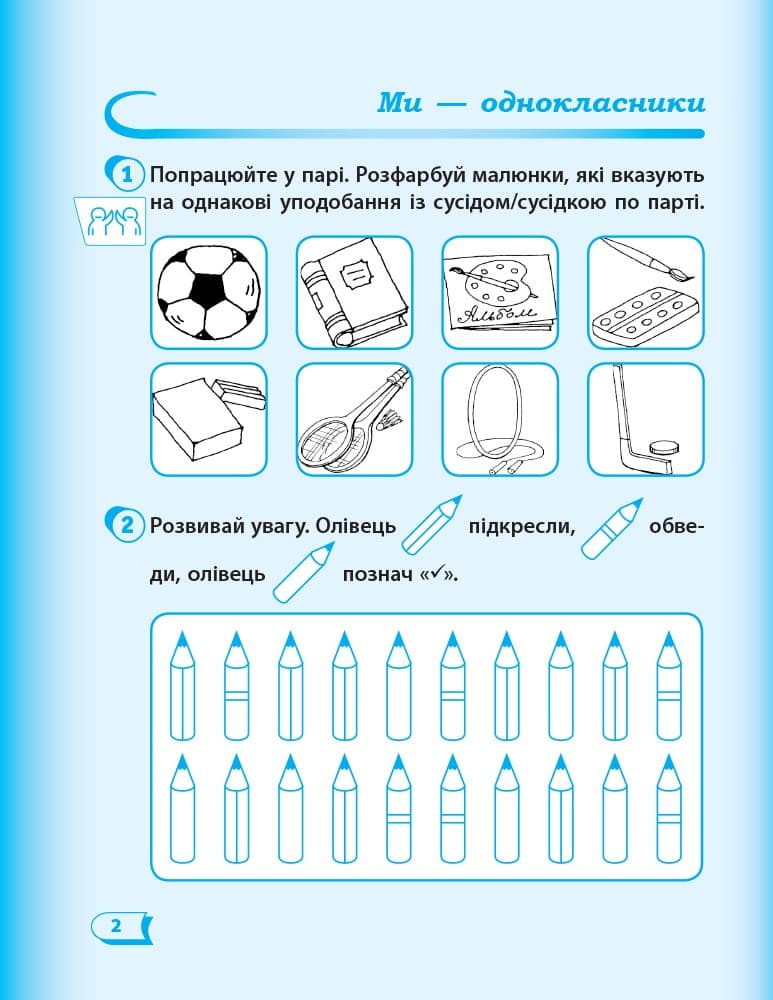 Ми — однокласники

1 Попрацюйте у парі. Розфарбуй малюнки, які вказують на однакові уподобання із сусідом/сусідкою по парті.

Альбом

2 Розвивай увагу. Олівець підкресли, обведи, олівець познач «✓».

2