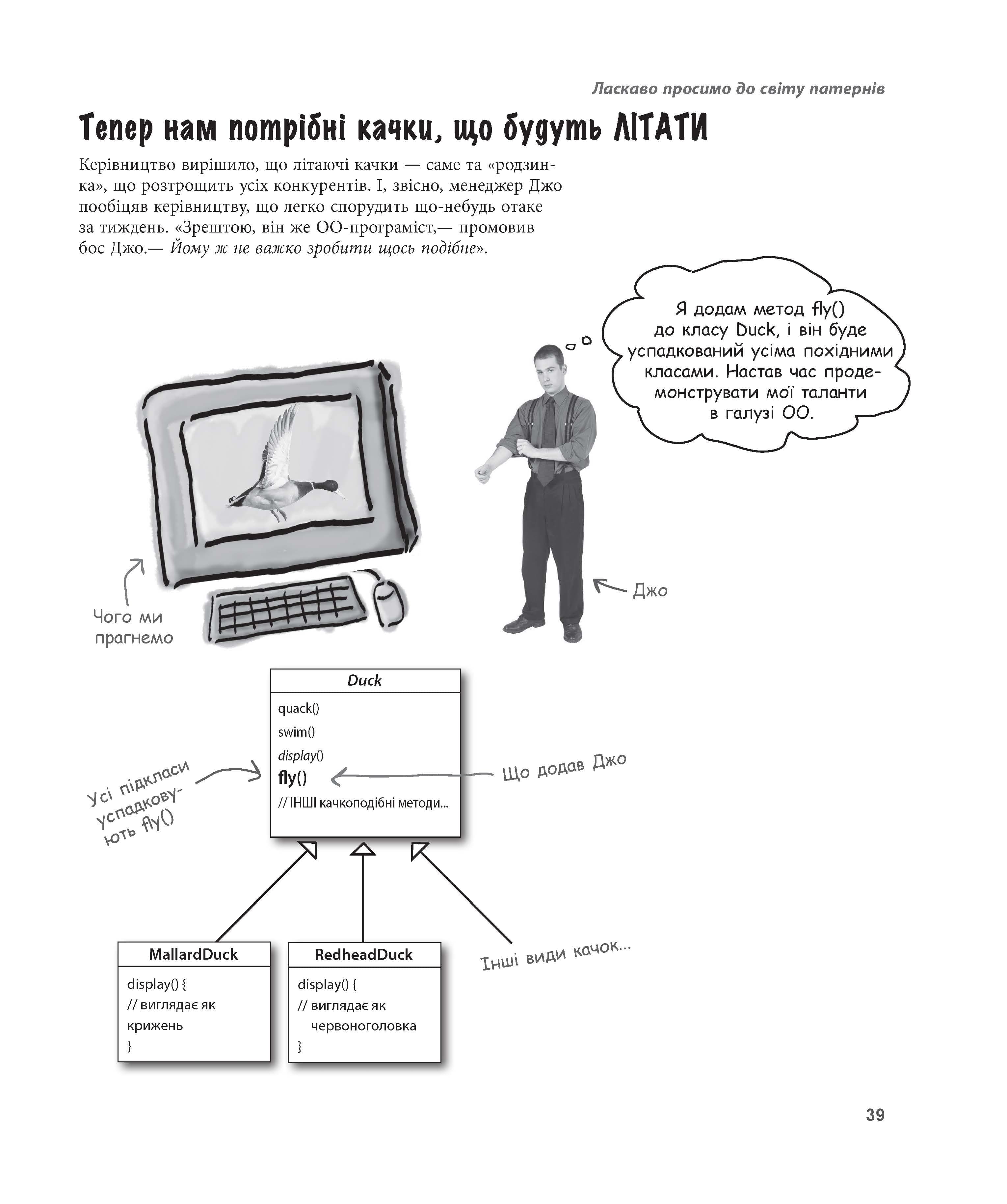 Ласкаво просимо до світу патернів

Тепер нам потрібні качки, що будуть ЛІТАТИ

Керівництво вирішило, що літаючі качки — саме та «родзинка», що розтрощить усіх конкурентів. І, звісно, менеджер Джо пообіцяв керівництву, що легко спорудить що-небудь отаке за тиждень. «Зрештою, він же ОО-програміст,— промовив бос Джо.— Йому ж не важко зробити щось подібне».

Я додам метод fly() до класу Duck, і він буде успадкований усіма похідними класами. Настав час продемонструвати мої таланти в галузі ОО.

Чого ми прагнемо

Джо

Duck
quack()
swim()
display()
fly()
// ІНШІ качкоподібні методи...

Усі підкласи успадковують fly()

Що додав Джо

MallardDuck
display() {
// виглядає як крижень
}

RedheadDuck
display() {
// виглядає як червоноголовка
}

Інші види качок...

39