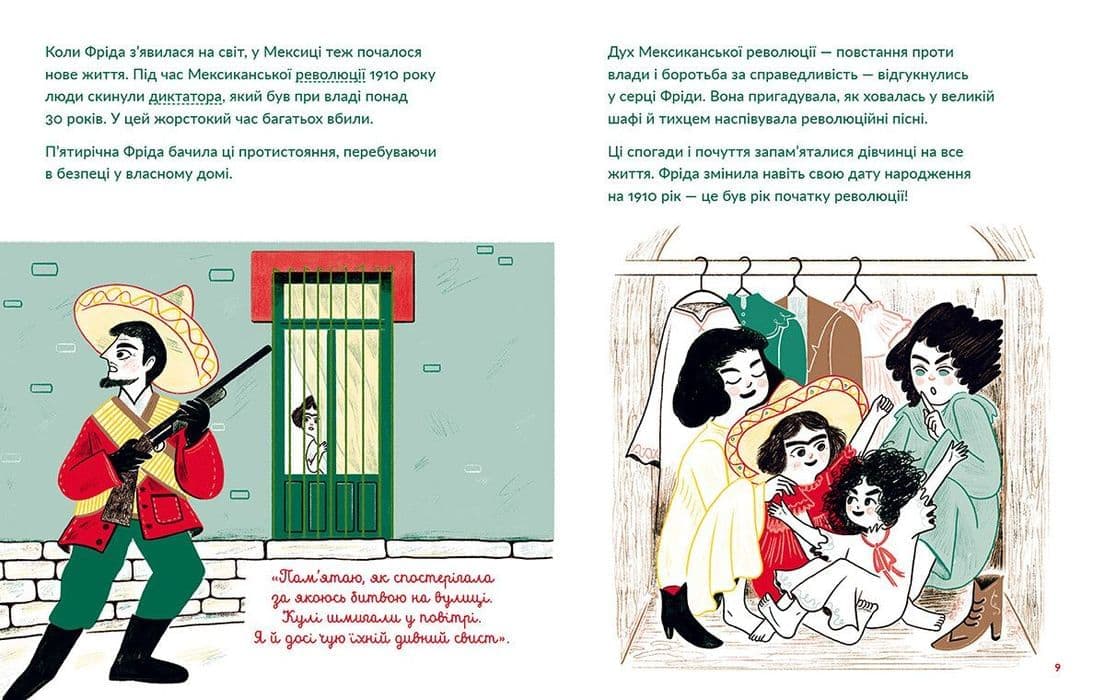 Коли Фріда з'явилася на світ, у Мексиці теж почалося нове життя. Під час Мексиканської революції 1910 року люди скинули диктатора, який був при владі понад 30 років. У цей жорстокий час багатьох вбили.

П'ятирічна Фріда бачила ці протистояння, перебуваючи в безпеці у власному домі.

«Пам'ятаю, як спостерігала за якоюсь битвою на вулиці. Кулі шмигали у повітрі. Я й досі чую їхній дивний свист».

Дух Мексиканської революції — повстання проти влади і боротьба за справедливість — відгукнулись у серці Фріди. Вона пригадувала, як ховалась у великій шафі й тихцем наспівувала революційні пісні.

Ці спогади і почуття запам'яталися дівчинці на все життя. Фріда змінила навіть свою дату народження на 1910 рік — це був рік початку революції!

9