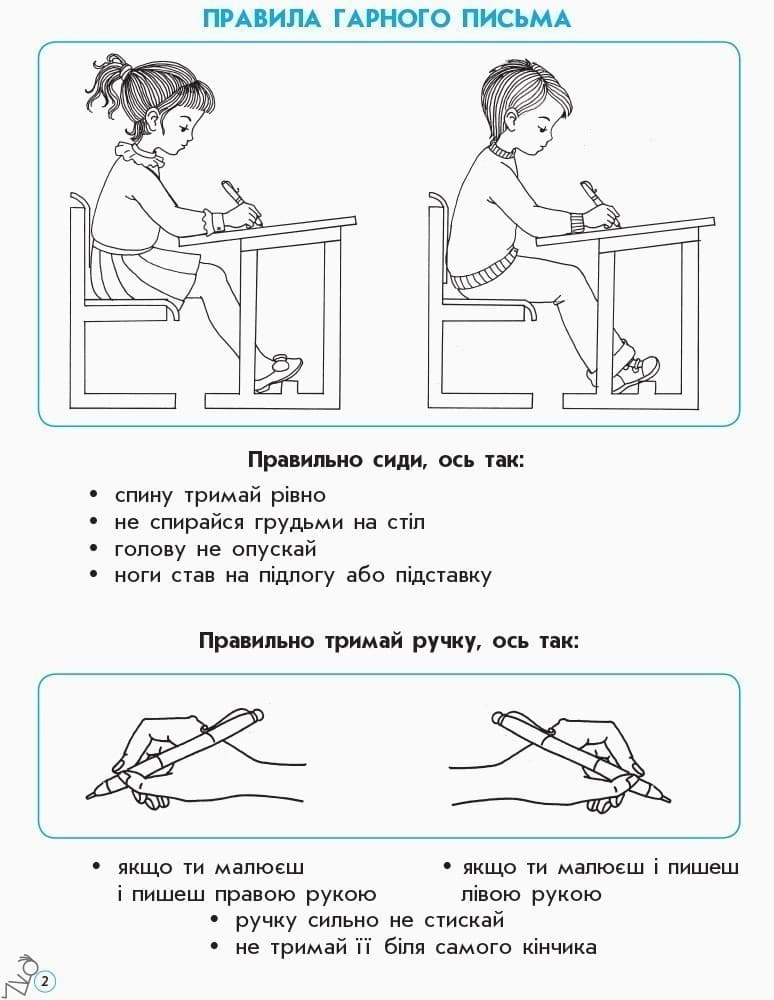 ПРАВИЛА ГАРНОГО ПИСЬМА

Правильно сиди, ось так:

• спину тримай рівно
• не спирайся грудьми на стіл
• голову не опускай
• ноги став на підлогу або підставку

Правильно тримай ручку, ось так:

• якщо ти малюєш і пишеш правою рукою

• якщо ти малюєш і пишеш лівою рукою

• ручку сильно не стискай
• не тримай її біля самого кінчика

2