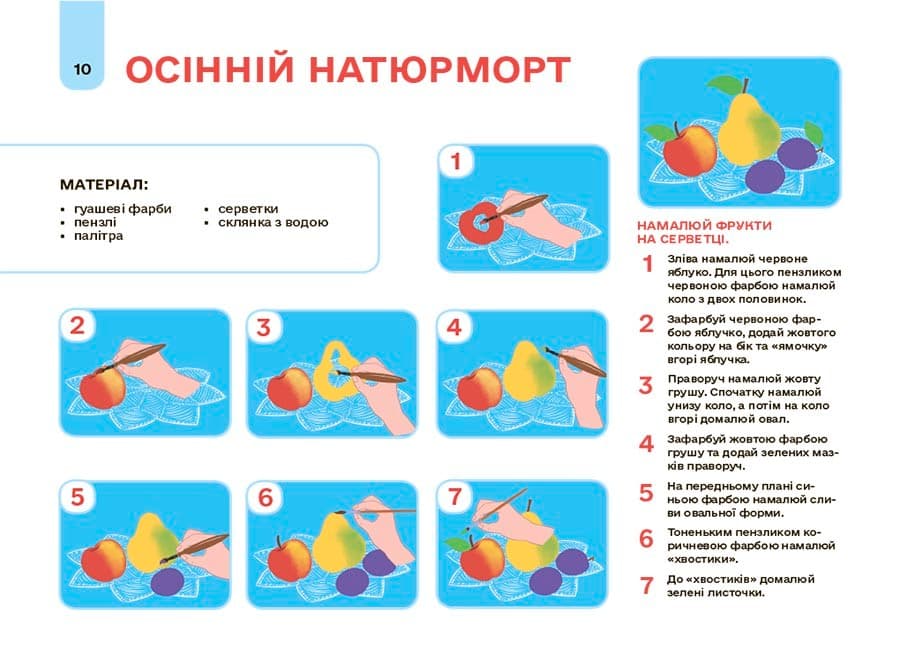 10

ОСІННІЙ НАТЮРМОРТ

МАТЕРІАЛ:
- гуашеві фарби
- пензлі
- палітра
- серветки
- склянка з водою

1

2

3

4

5

6

7

НАМАЛЮЙ ФРУКТИ НА СЕРВЕТЦІ.

1 Зліва намалюй червоне яблуко. Для цього пензликом червоною фарбою намалюй коло з двох половинок.

2 Зафарбуй червоною фарбою яблучко, додай жовтого кольору на бік та «ямочку» вгорі яблучка.

3 Праворуч намалюй жовту грушу. Спочатку намалюй унизу коло, а потім на коло вгорі домалюй овал.

4 Зафарбуй жовтою фарбою грушу та додай зелених мазків праворуч.

5 На передньому плані синьою фарбою намалюй сливи овальної форми.

6 Тоненьким пензликом коричневою фарбою намалюй «хвостики».

7 До «хвостиків» домалюй зелені листочки.