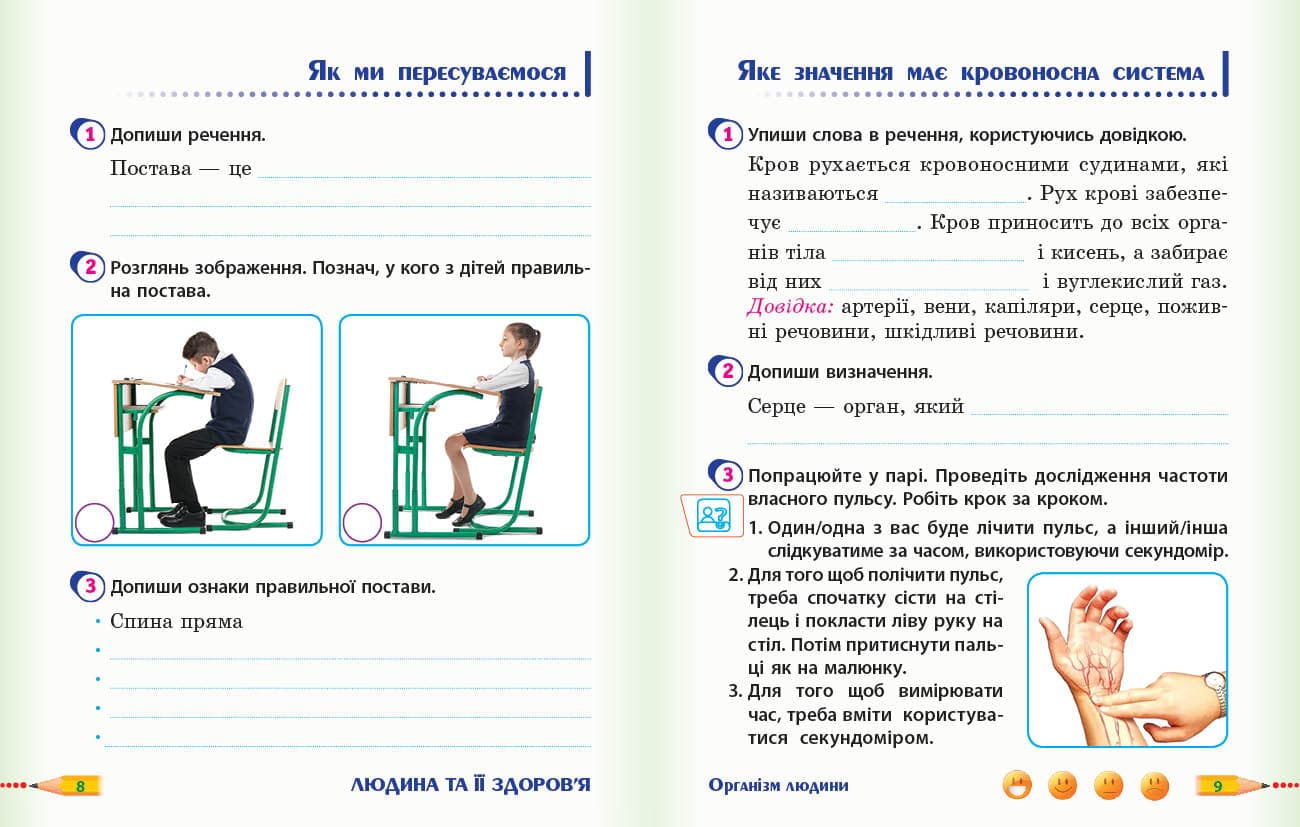 Як ми пересуваємося

1 Допиши речення.

Постава — це

2 Розглянь зображення. Познач, у кого з дітей правильна постава.

3 Допиши ознаки правильної постави.

• Спина пряма
•
•
•
•

8 ЛЮДИНА ТА ЇЇ ЗДОРОВ'Я

Яке значення має кровоносна система

1 Упиши слова в речення, користуючись довідкою.

Кров рухається кровоносними судинами, які називаються . Рух крові забезпечує . Кров приносить до всіх органів тіла і кисень, а забирає від них і вуглекислий газ.
Довідка: артерії, вени, капіляри, серце, поживні речовини, шкідливі речовини.

2 Допиши визначення.

Серце — орган, який

3 Попрацюйте у парі. Проведіть дослідження частоти власного пульсу. Робіть крок за кроком.

1. Один/одна з вас буде лічити пульс, а інший/інша слідкуватиме за часом, використовуючи секундомір.
2. Для того щоб полічити пульс, треба спочатку сісти на стілець і покласти ліву руку на стіл. Потім притиснути пальці як на малюнку.
3. Для того щоб вимірювати час, треба вміти користуватися секундоміром.

Організм людини 9