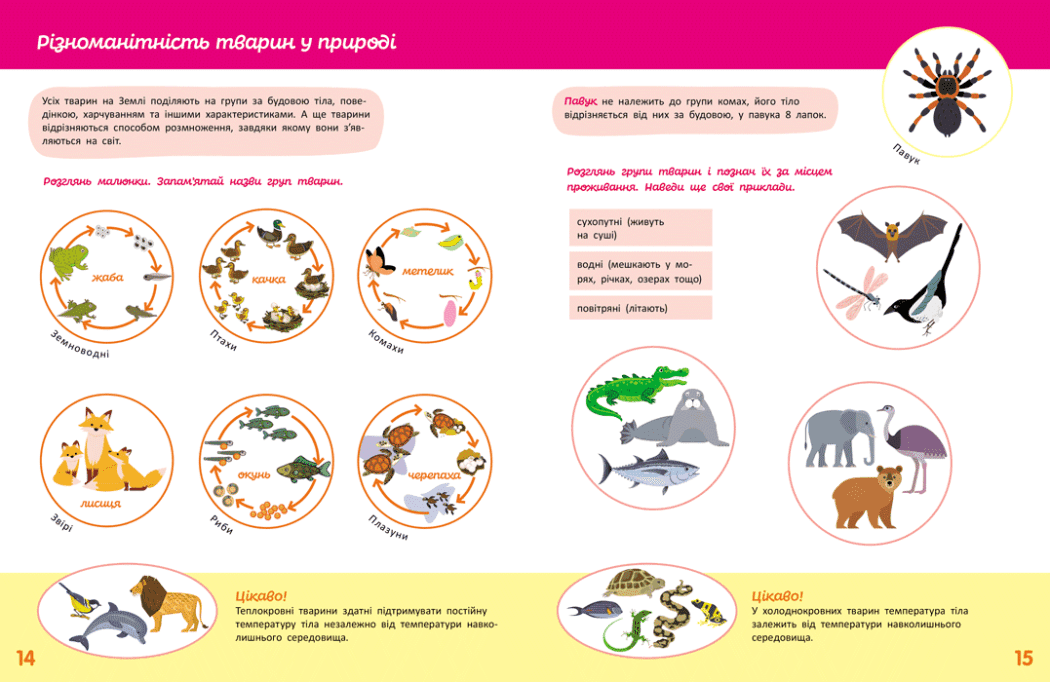 Різноманітність тварин у природі

Усіх тварин на Землі поділяють на групи за будовою тіла, поведінкою, харчуванням та іншими характеристиками. А ще тварини відрізняються способом розмноження, завдяки якому вони з'являються на світ.

Розглянь малюнки. Запам'ятай назви груп тварин.

жаба
Земноводні

качка
Птахи

метелик
Комахи

лисиця
Звірі

окунь
Риби

черепаха
Плазуни

Цікаво!
Теплокровні тварини здатні підтримувати постійну температуру тіла незалежно від температури навколишнього середовища.

14

Павук не належить до групи комах, його тіло відрізняється від них за будовою, у павука 8 лапок.

Павук

Розглянь групи тварин і познач їх за місцем проживання. Наведи ще свої приклади.

сухопутні (живуть на суші)

водні (мешкають у морях, річках, озерах тощо)

повітряні (літають)

Цікаво!
У холоднокровних тварин температура тіла залежить від температури навколишнього середовища.

15