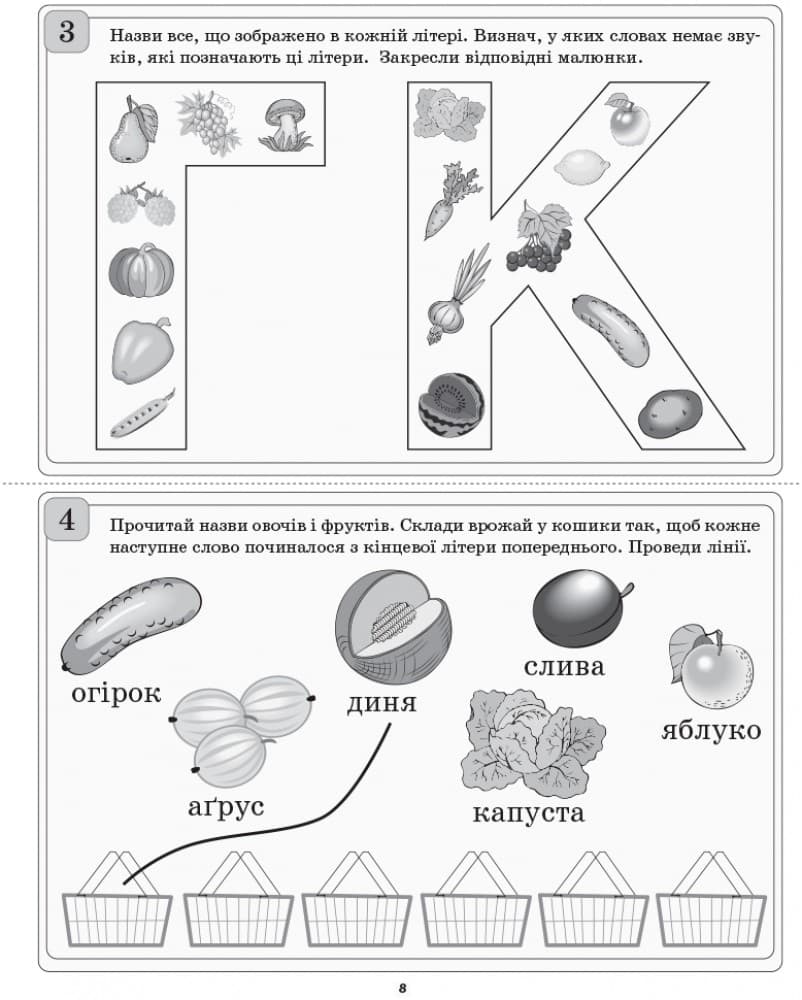 3

Назви все, що зображено в кожній літері. Визнач, у яких словах немає звуків, які позначають ці літери. Закресли відповідні малюнки.

4

Прочитай назви овочів і фруктів. Склади врожай у кошики так, щоб кожне наступне слово починалося з кінцевої літери попереднього. Проведи лінії.

огірок

аґрус

диня

слива

капуста

яблуко

8