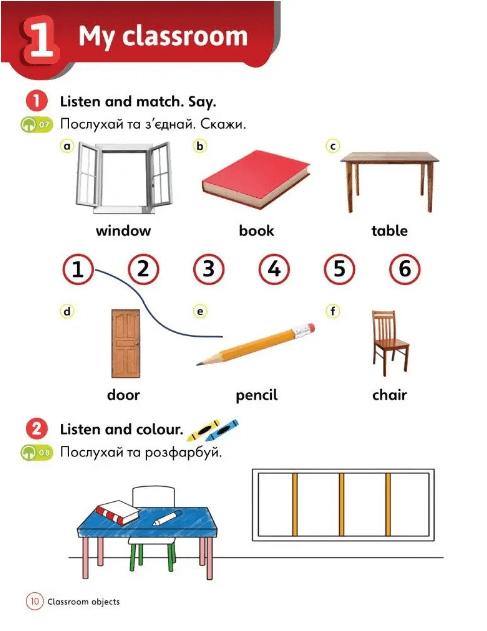 1 My classroom

1 Listen and match. Say.
07 Послухай та з'єднай. Скажи.

a b c

window book table

1 2 3 4 5 6

d e f

door pencil chair

2 Listen and colour.
08 Послухай та розфарбуй.

10 Classroom objects