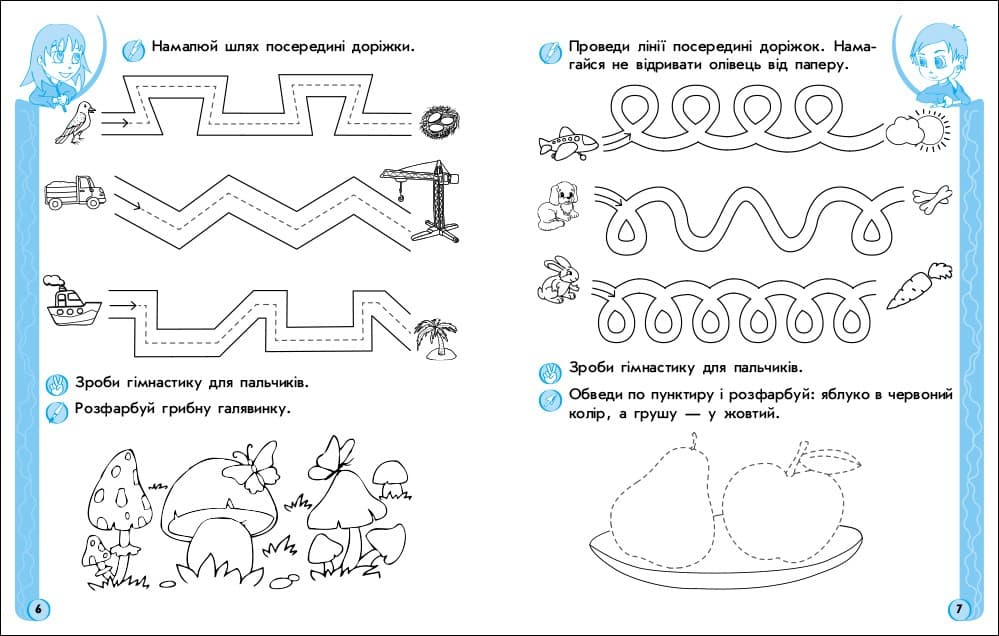 Намалюй шлях посередині доріжки.

Зроби гімнастику для пальчиків.

Розфарбуй грибну галявинку.

6

Проведи лінії посередині доріжок. Намагайся не відривати олівець від паперу.

Зроби гімнастику для пальчиків.

Обведи по пунктиру і розфарбуй: яблуко в червоний колір, а грушу — у жовтий.

7