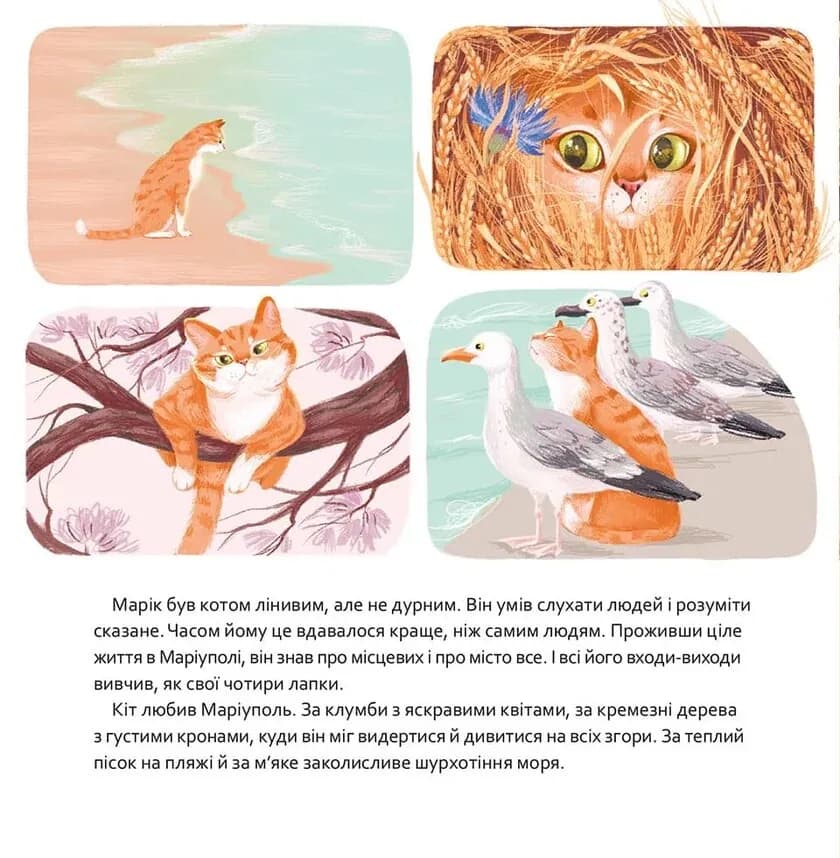 Марік був котом лінивим, але не дурним. Він умів слухати людей і розуміти сказане. Часом йому це вдавалося краще, ніж самим людям. Проживши ціле життя в Маріуполі, він знав про місцевих і про місто все. І всі його входи-виходи вивчив, як свої чотири лапки.

Кіт любив Маріуполь. За клумби з яскравими квітами, за кремезні дерева з густими кронами, куди він міг видертися й дивитися на всіх згори. За теплий пісок на пляжі й за м'яке заколисливе шурхотіння моря.