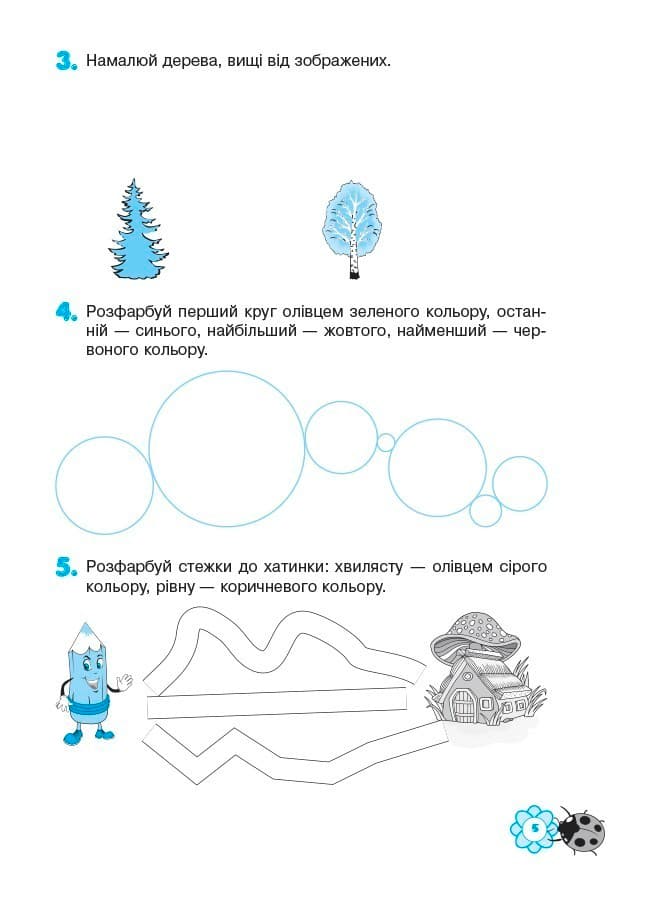 3. Намалюй дерева, вищі від зображених.

4. Розфарбуй перший круг олівцем зеленого кольору, останній — синього, найбільший — жовтого, найменший — червоного кольору.

5. Розфарбуй стежки до хатинки: хвилясту — олівцем сірого кольору, рівну — коричневого кольору.

5