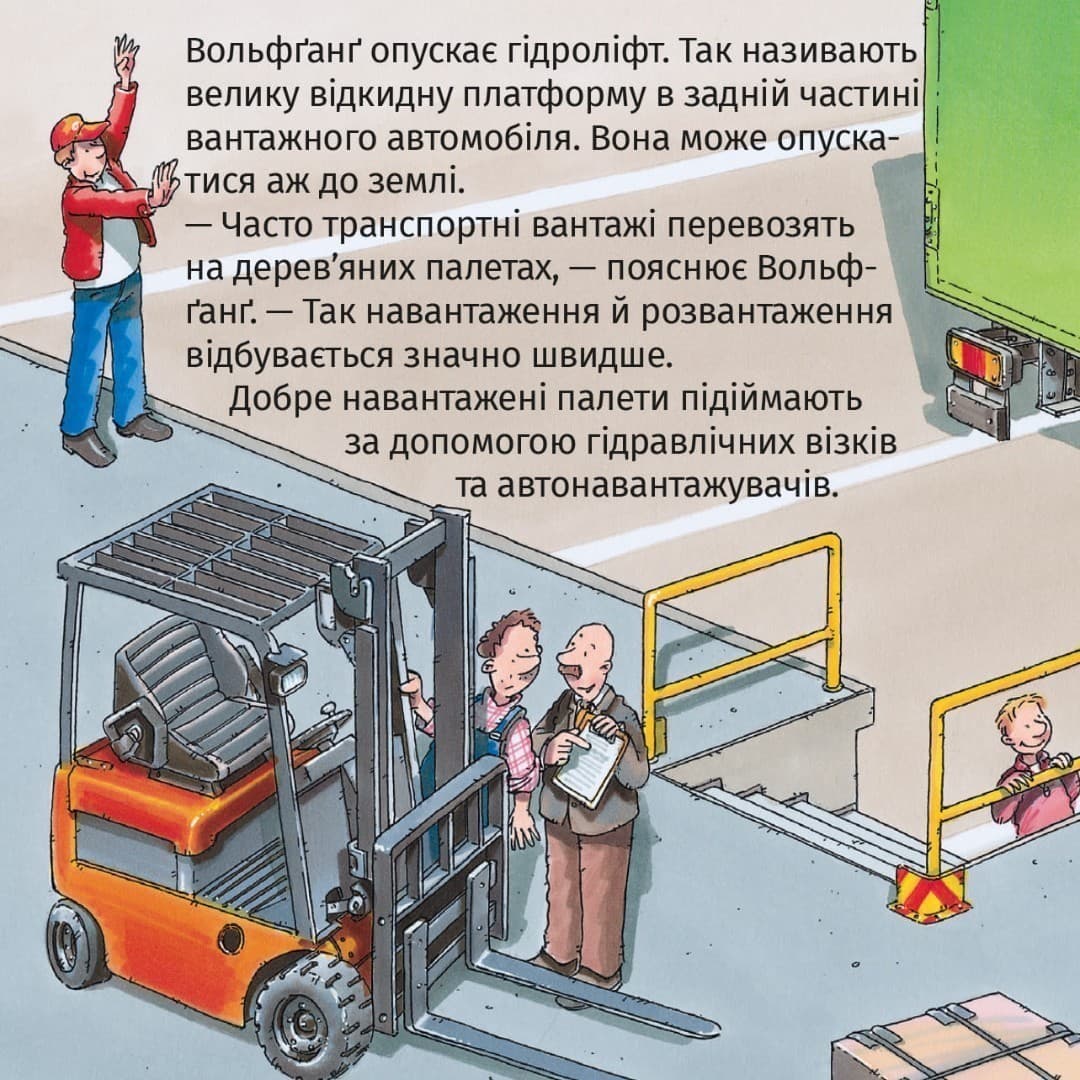 Вольфґанґ опускає гідроліфт. Так називають велику відкидну платформу в задній частині вантажного автомобіля. Вона може опускатися аж до землі.
— Часто транспортні вантажі перевозять на дерев'яних палетах, — пояснює Вольфґанґ. — Так навантаження й розвантаження відбувається значно швидше.

Добре навантажені палети підіймають за допомогою гідравлічних візків та автонавантажувачів.