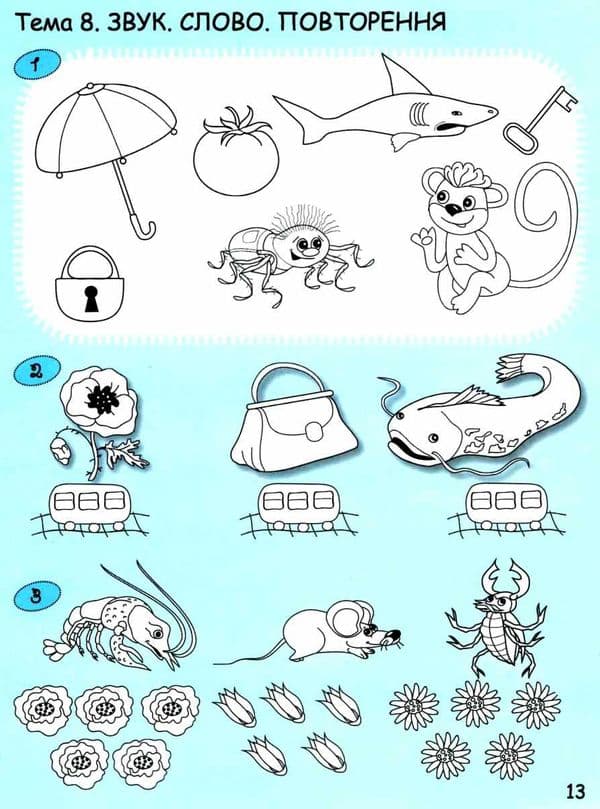 Тема 8. ЗВУК. СЛОВО. ПОВТОРЕННЯ

1

2

3

13