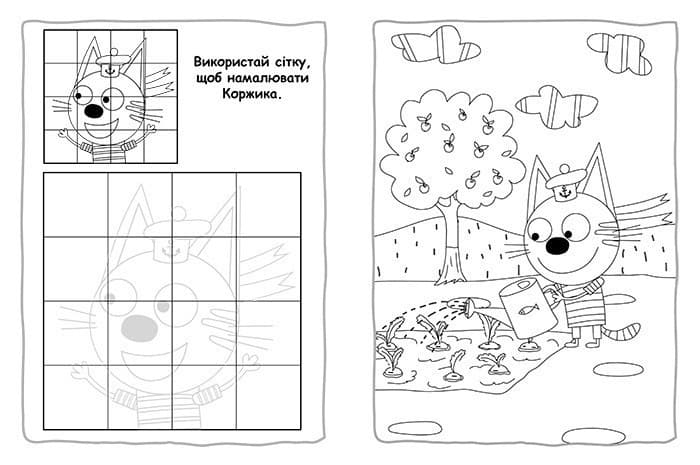 Використай сітку, щоб намалювати Коржика.