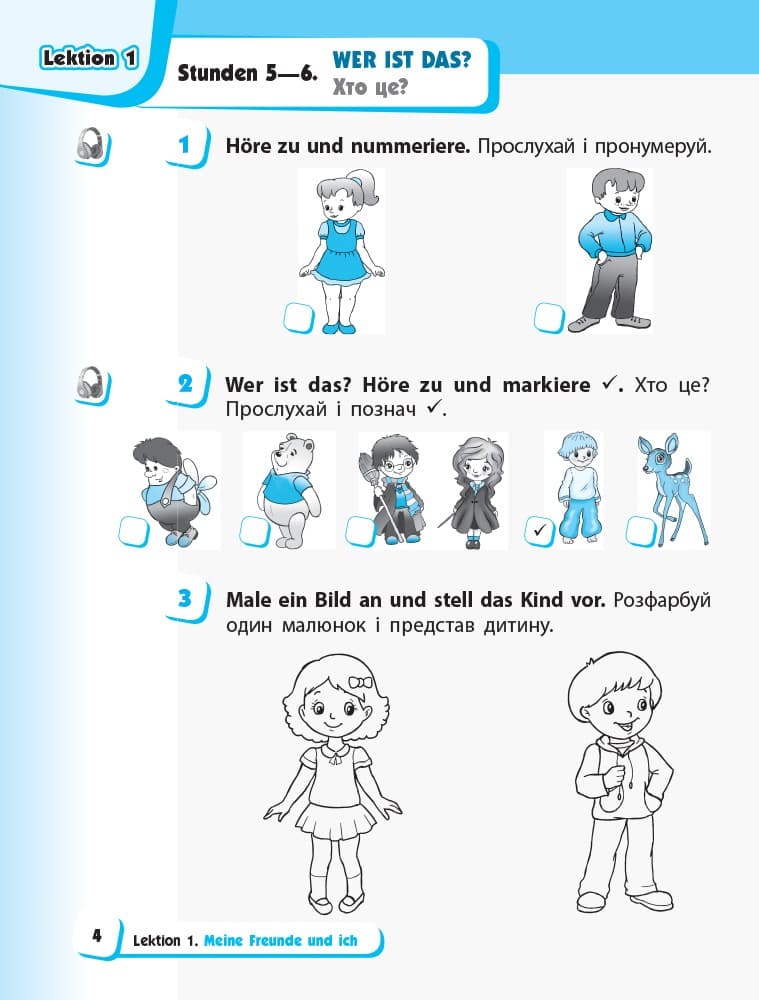 Lektion 1

Stunden 5—6. WER IST DAS?
Хто це?

1 Höre zu und nummeriere. Прослухай і пронумеруй.

2 Wer ist das? Höre zu und markiere ✓. Хто це? Прослухай і познач ✓.

✓

3 Male ein Bild an und stell das Kind vor. Розфарбуй один малюнок і представ дитину.

4 Lektion 1. Meine Freunde und ich