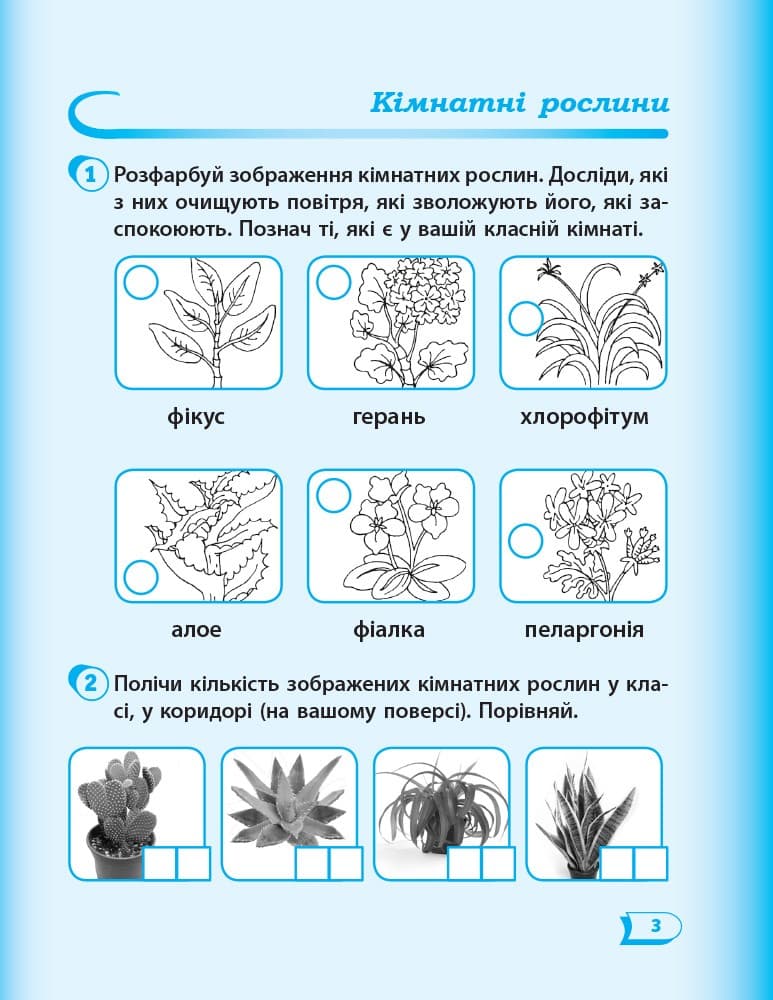 Кімнатні рослини

1 Розфарбуй зображення кімнатних рослин. Досліди, які з них очищують повітря, які зволожують його, які заспокоюють. Познач ті, які є у вашій класній кімнаті.

фікус

герань

хлорофітум

алое

фіалка

пеларгонія

2 Полічи кількість зображених кімнатних рослин у класі, у коридорі (на вашому поверсі). Порівняй.

3