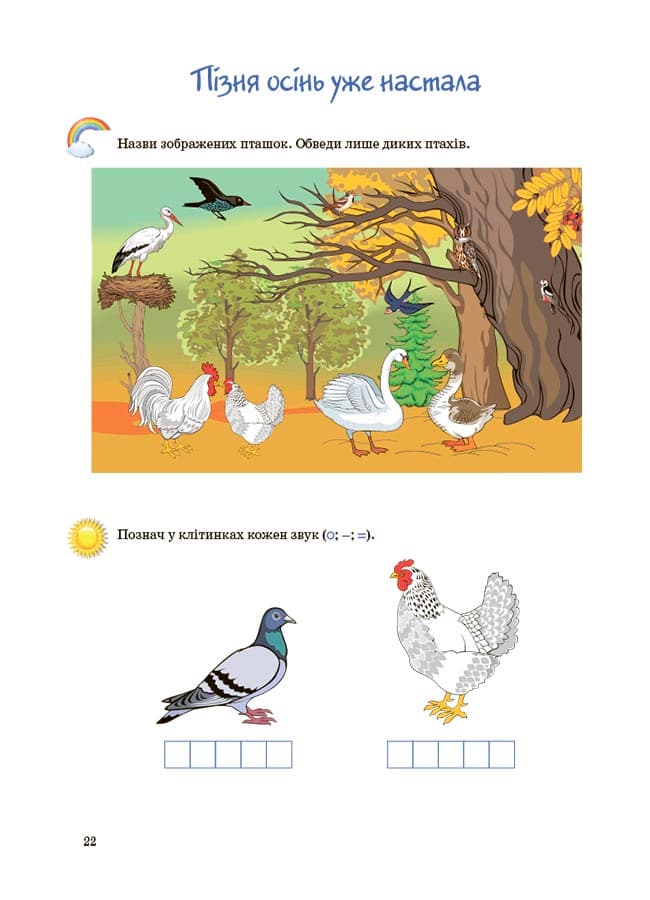 Пізня осінь уже настала

Назви зображених пташок. Обведи лише диких птахів.

Познач у клітинках кожен звук (○; –; =).

22