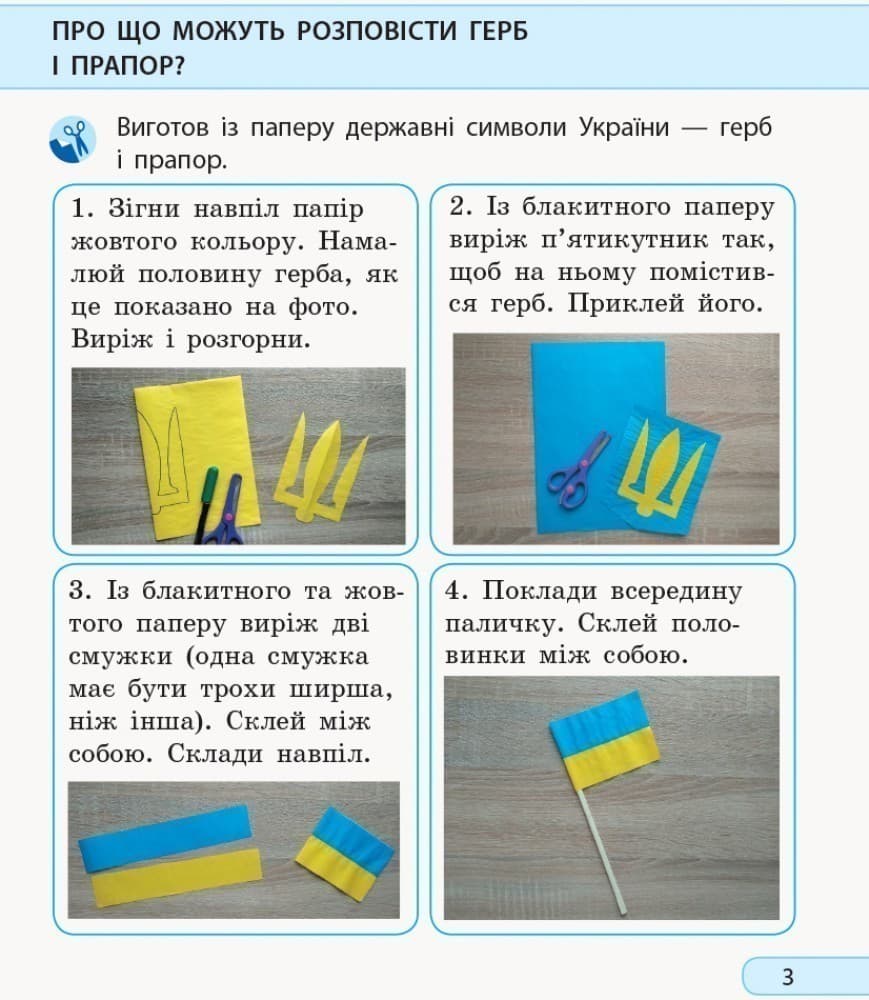 ПРО ЩО МОЖУТЬ РОЗПОВІСТИ ГЕРБ І ПРАПОР?

Виготов із паперу державні символи України — герб і прапор.

1. Зігни навпіл папір жовтого кольору. Намалюй половину герба, як це показано на фото. Виріж і розгорни.

2. Із блакитного паперу виріж п'ятикутник так, щоб на ньому помістився герб. Приклей його.

3. Із блакитного та жовтого паперу виріж дві смужки (одна смужка має бути трохи ширша, ніж інша). Склей між собою. Склади навпіл.

4. Поклади всередину паличку. Склей половинки між собою.

3