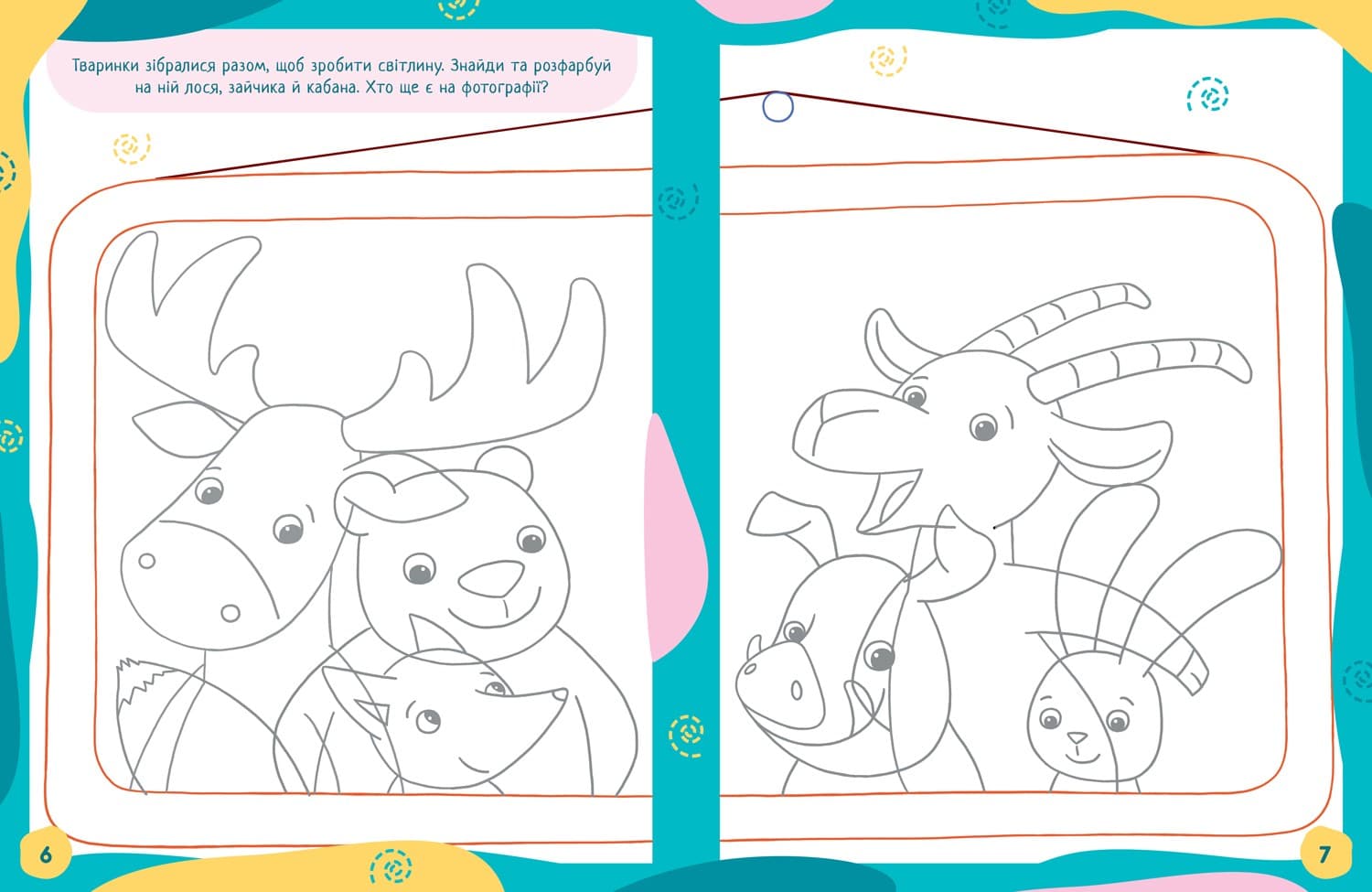 Тваринки зібралися разом, щоб зробити світлину. Знайди та розфарбуй на ній лося, зайчика й кабана. Хто ще є на фотографії?

6

7