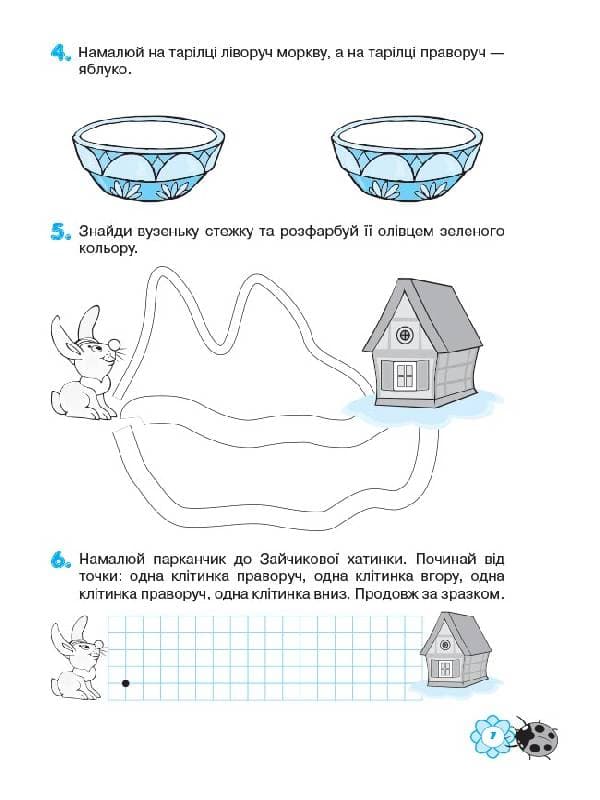 4. Намалюй на тарілці ліворуч моркву, а на тарілці праворуч — яблуко.

5. Знайди вузеньку стежку та розфарбуй її олівцем зеленого кольору.

6. Намалюй парканчик до Зайчикової хатинки. Починай від точки: одна клітинка праворуч, одна клітинка вгору, одна клітинка праворуч, одна клітинка вниз. Продовж за зразком.

7