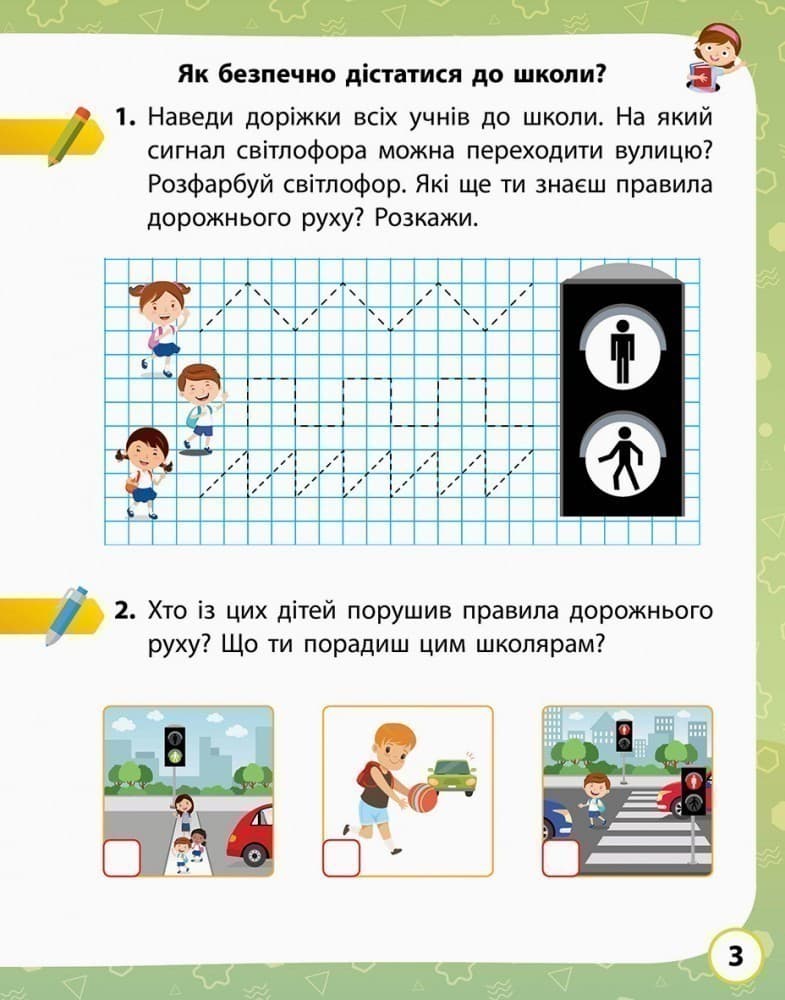 Як безпечно дістатися до школи?

1. Наведи доріжки всіх учнів до школи. На який сигнал світлофора можна переходити вулицю? Розфарбуй світлофор. Які ще ти знаєш правила дорожнього руху? Розкажи.

2. Хто із цих дітей порушив правила дорожнього руху? Що ти порадиш цим школярам?

3