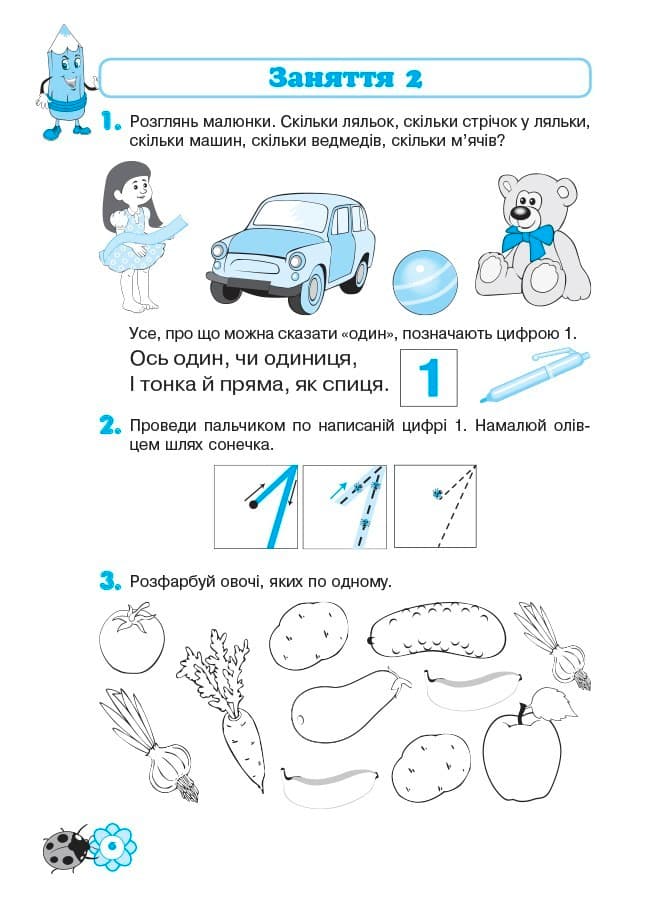 Заняття 2

1. Розглянь малюнки. Скільки ляльок, скільки стрічок у ляльки, скільки машин, скільки ведмедів, скільки м'ячів?

Усе, про що можна сказати «один», позначають цифрою 1.

Ось один, чи одиниця,
І тонка й пряма, як спиця.

1

2. Проведи пальчиком по написаній цифрі 1. Намалюй олівцем шлях сонечка.

3. Розфарбуй овочі, яких по одному.

6