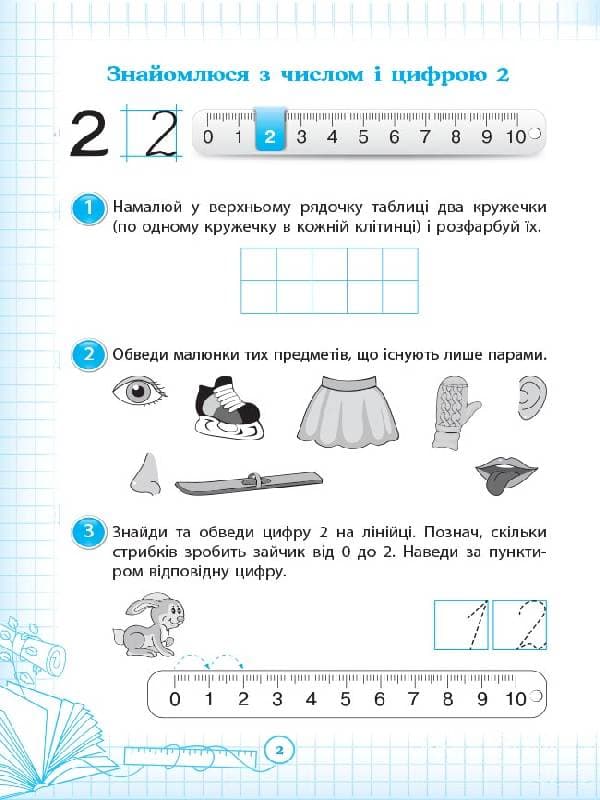 Знайомлюся з числом і цифрою 2

2 2

0 1 2 3 4 5 6 7 8 9 10

1 Намалюй у верхньому рядочку таблиці два кружечки (по одному кружечку в кожній клітинці) і розфарбуй їх.

2 Обведи малюнки тих предметів, що існують лише парами.

3 Знайди та обведи цифру 2 на лінійці. Познач, скільки стрибків зробить зайчик від 0 до 2. Наведи за пунктиром відповідну цифру.

1 2

0 1 2 3 4 5 6 7 8 9 10

2