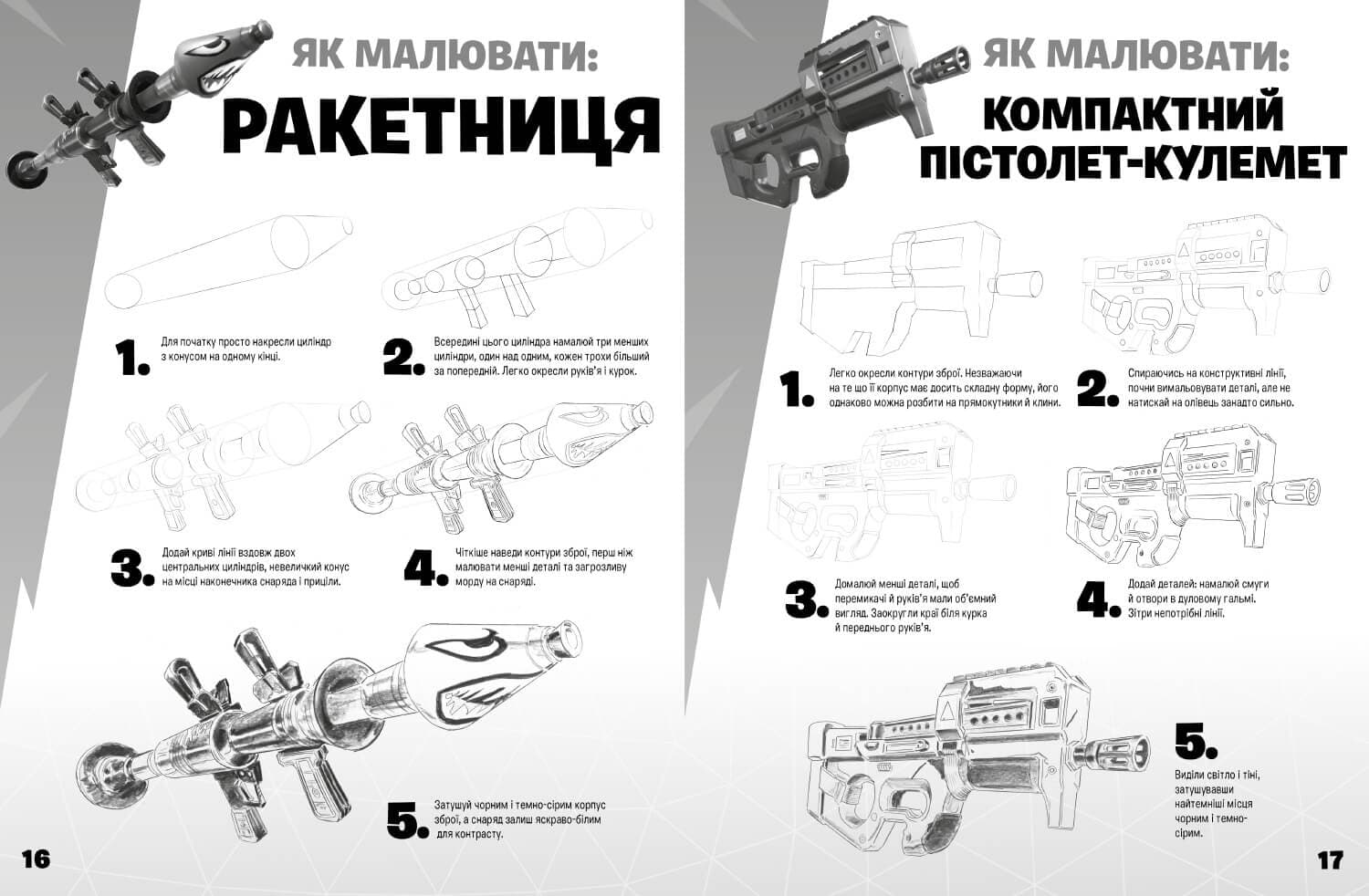 ЯК МАЛЮВАТИ:
РАКЕТНИЦЯ

1. Для початку просто накресли циліндр з конусом на одному кінці.

2. Всередині цього циліндра намалюй три менших циліндри, один над одним, кожен трохи більший за попередній. Легко окресли руків'я і курок.

3. Додай криві лінії вздовж двох центральних циліндрів, невеличкий конус на місці наконечника снаряда і приціли.

4. Чіткіше наведи контури зброї, перш ніж малювати менші деталі та загрозливу морду на снаряді.

5. Затушуй чорним і темно-сірим корпус зброї, а снаряд залиш яскраво-білим для контрасту.

16

ЯК МАЛЮВАТИ:
КОМПАКТНИЙ ПІСТОЛЕТ-КУЛЕМЕТ

1. Легко окресли контури зброї. Незважаючи на те що її корпус має досить складну форму, його однаково можна розбити на прямокутники й клини.

2. Спираючись на конструктивні лінії, почни вимальовувати деталі, але не натискай на олівець занадто сильно.

3. Домалюй менші деталі, щоб перемикачі й руків'я мали об'ємний вигляд. Заокругли краї біля курка й переднього руків'я.

4. Додай деталей: намалюй смуги й отвори в дуловому гальмі. Зітри непотрібні лінії.

5. Виділи світло і тіні, затушувавши найтемніші місця чорним і темно-сірим.

17