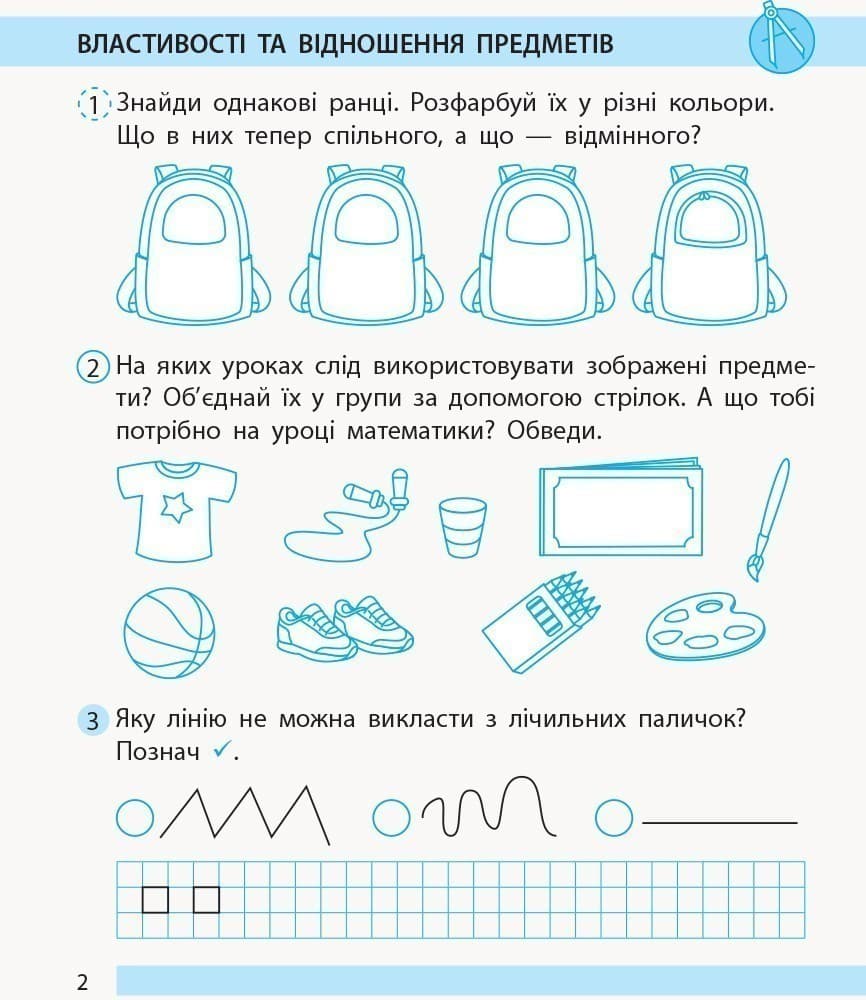 ВЛАСТИВОСТІ ТА ВІДНОШЕННЯ ПРЕДМЕТІВ

1 Знайди однакові ранці. Розфарбуй їх у різні кольори. Що в них тепер спільного, а що — відмінного?

2 На яких уроках слід використовувати зображені предмети? Об'єднай їх у групи за допомогою стрілок. А що тобі потрібно на уроці математики? Обведи.

3 Яку лінію не можна викласти з лічильних паличок? Познач ✓.

2